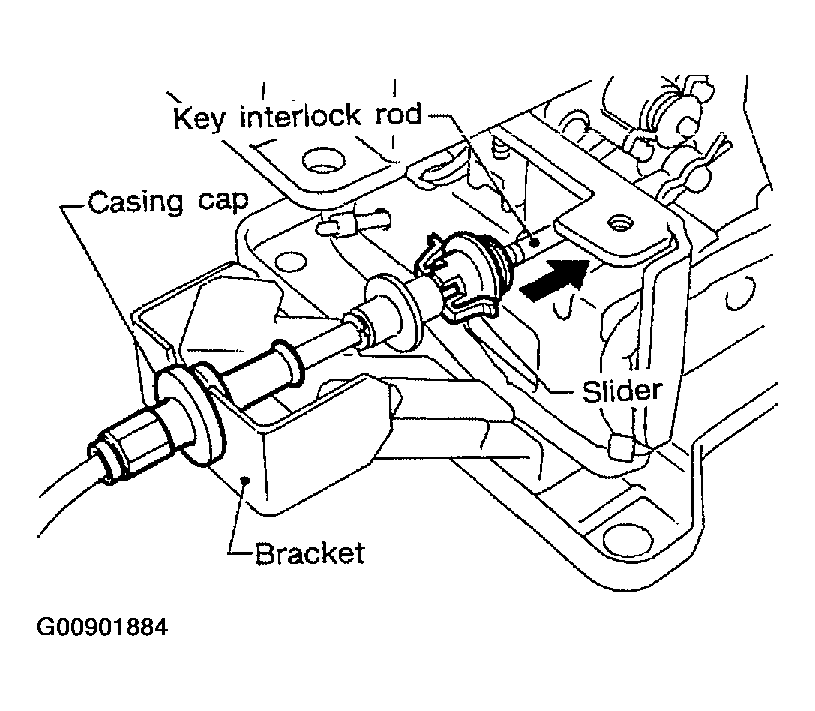 Key interlock rod
Casing cap
Slider
Bracket
G00901884