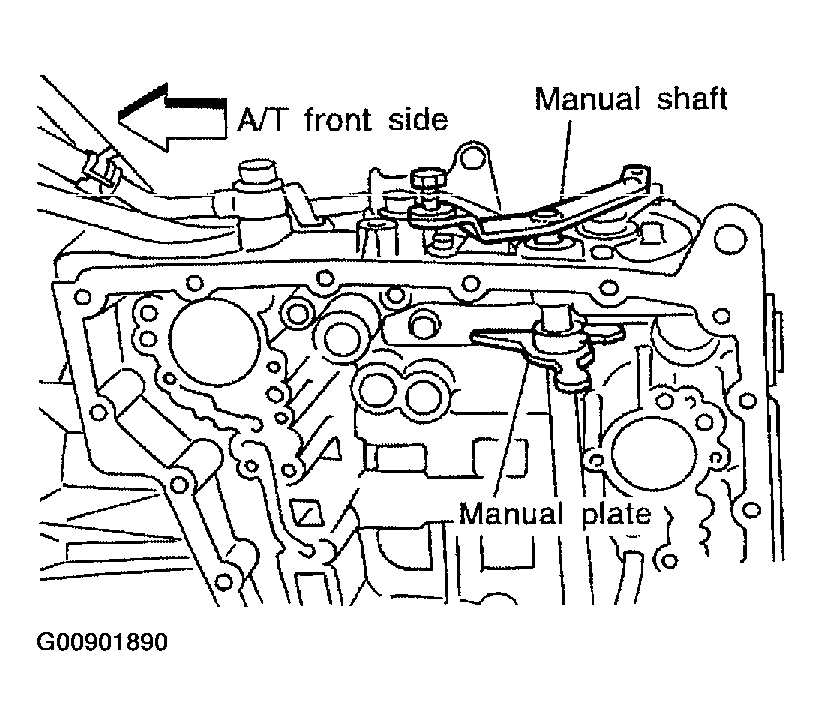 A/T front side

Manual shaft

Manual plate

G00901890