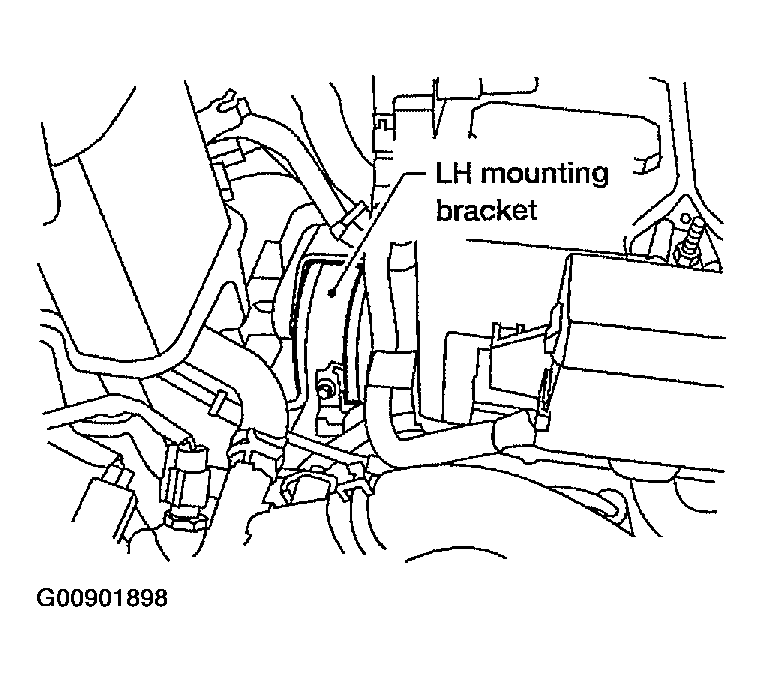 LH mounting bracket

G00901898