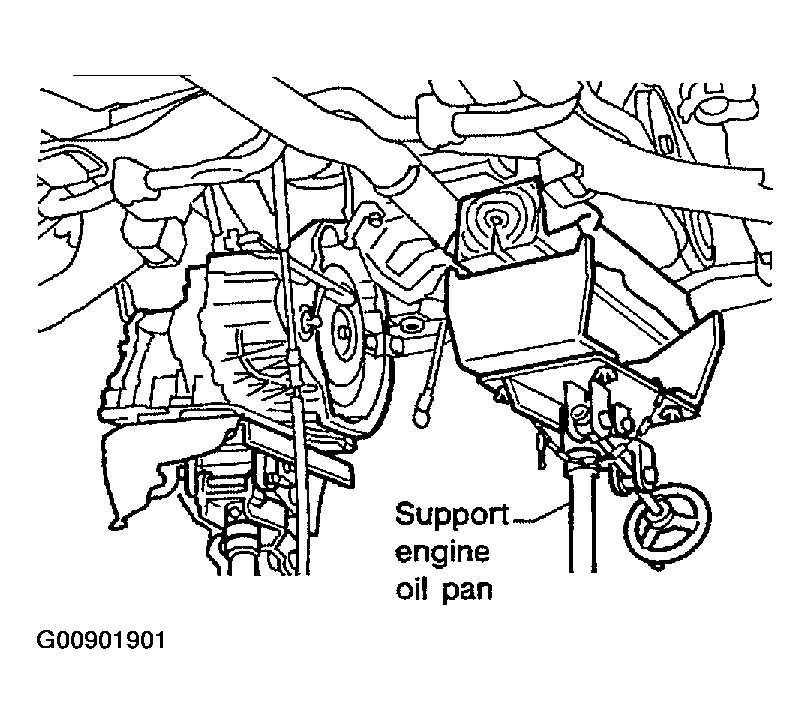 Support engine oil pan

G00901901