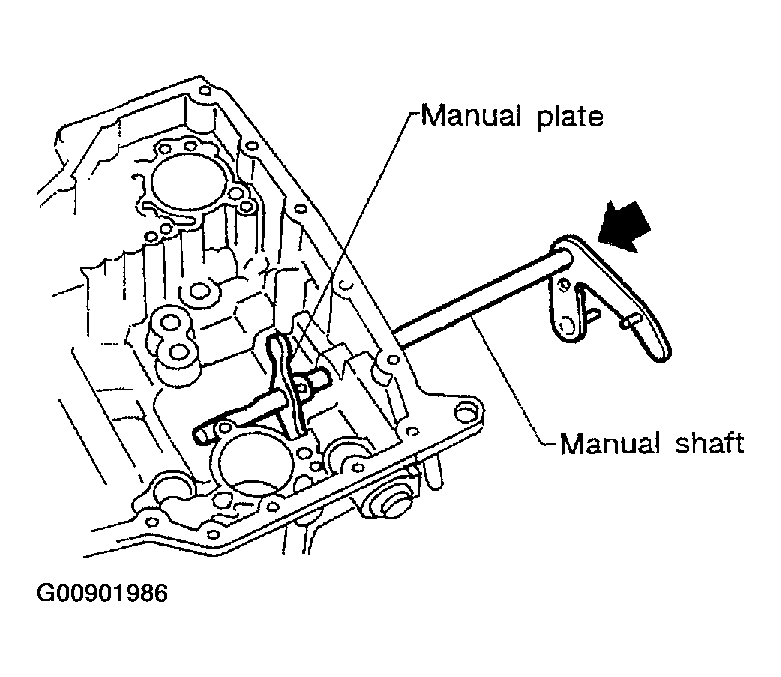 Manual plate

Manual shaft

G00901986