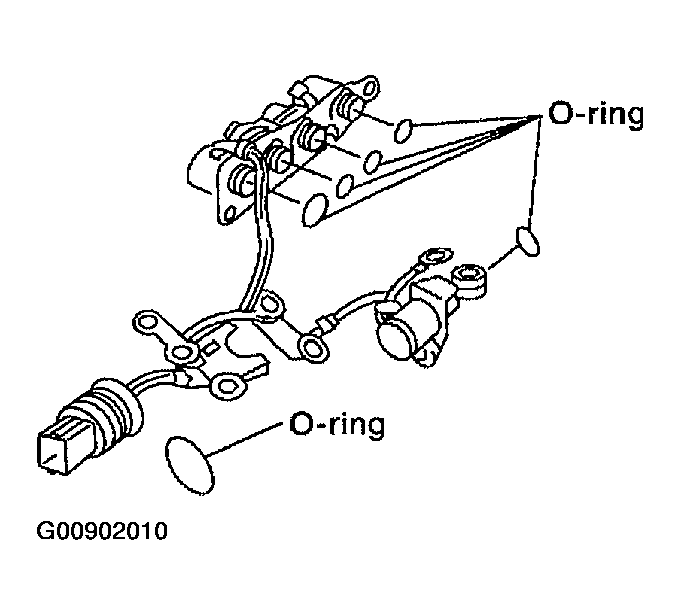 O-ring

O-ring

G00902010