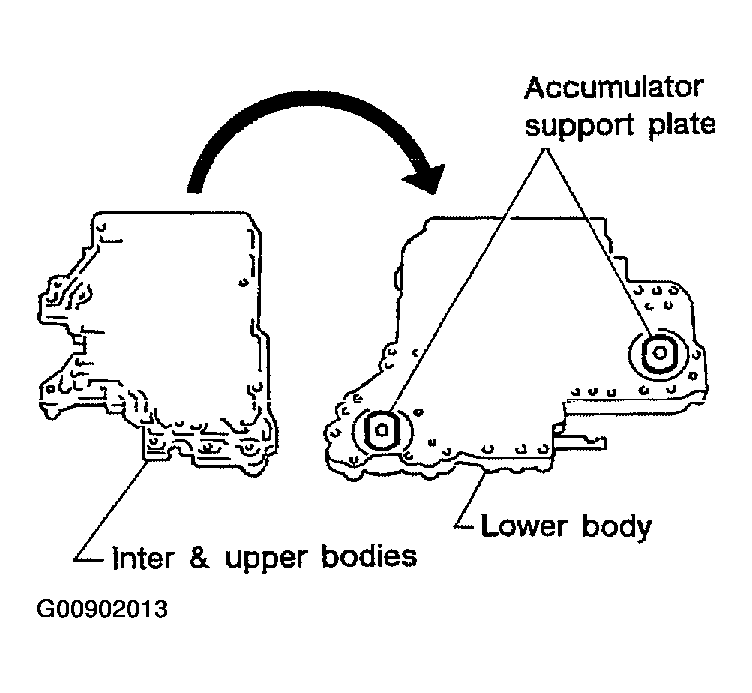 Accumulator support plate

Lower body

Inter & upper bodies

G00902013