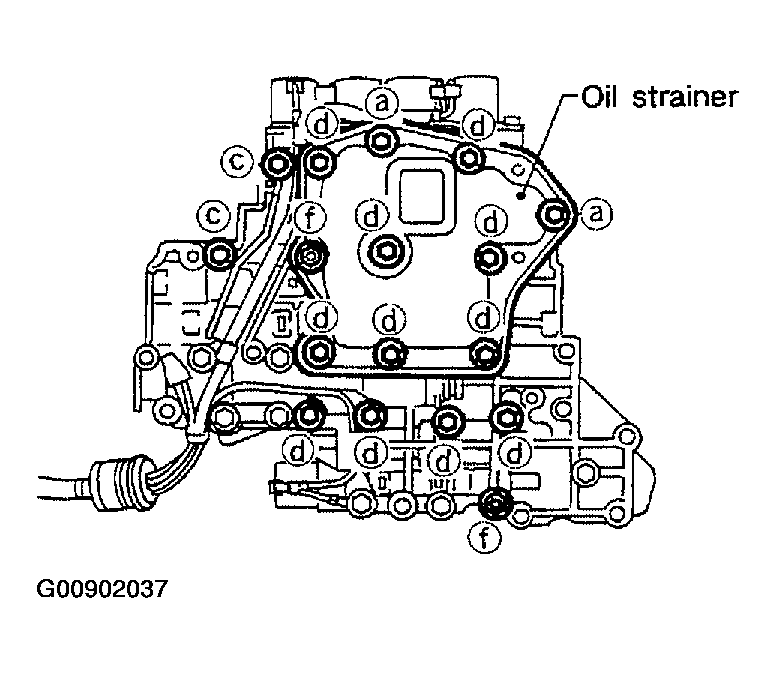 Oil strainer
a
d
d
c
a
c
f
d
d
d
d
d
d
d
d
d
f
G00902037