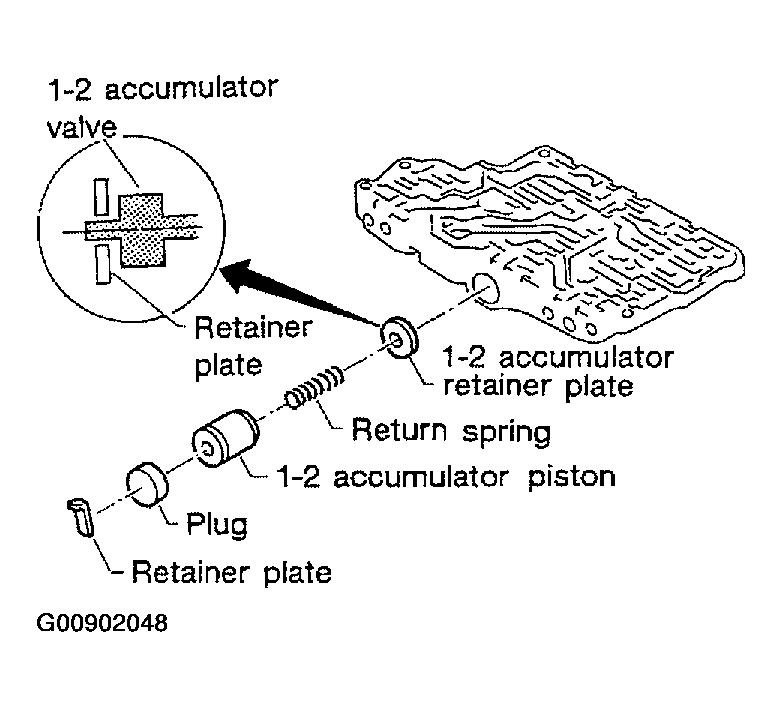 1-2 accumulator valve

Retainer plate

1-2 accumulator retainer plate

Return spring

1-2 accumulator piston

Plug

Retainer plate

G00902048