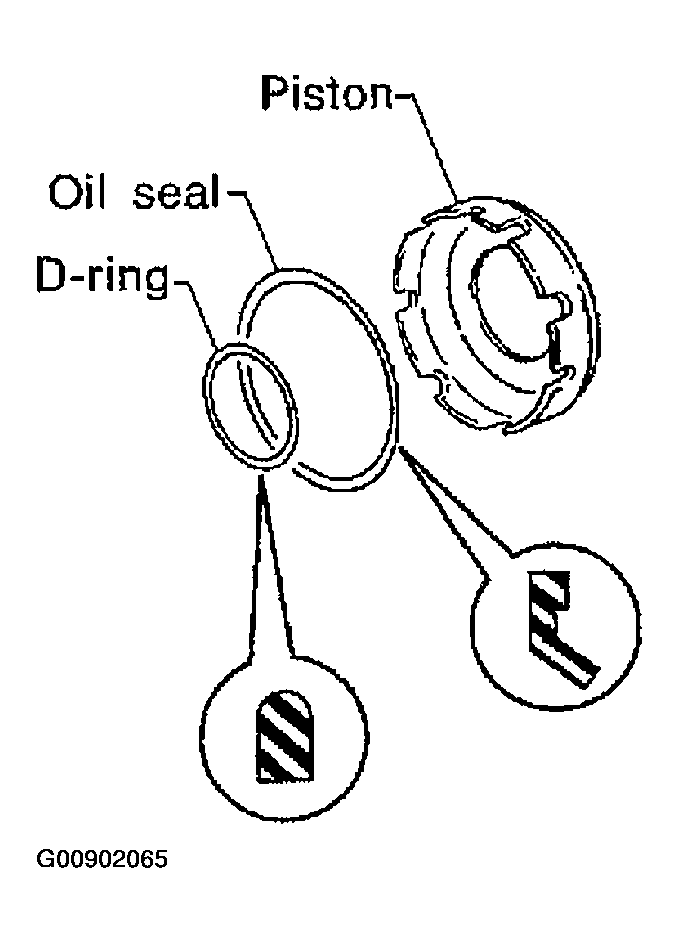 Piston

Oil seal

D-ring

G00902065