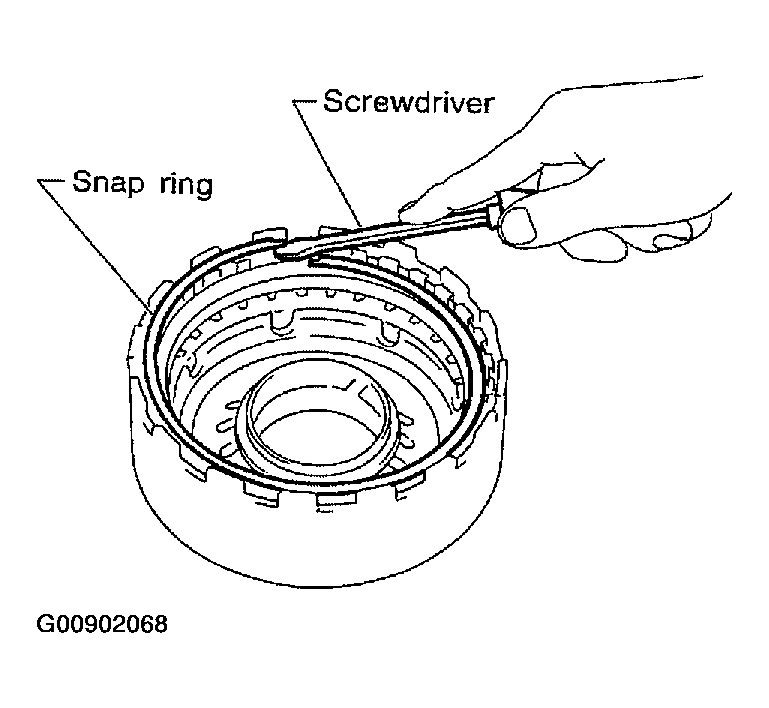 Screwdriver
Snap ring
G00902068