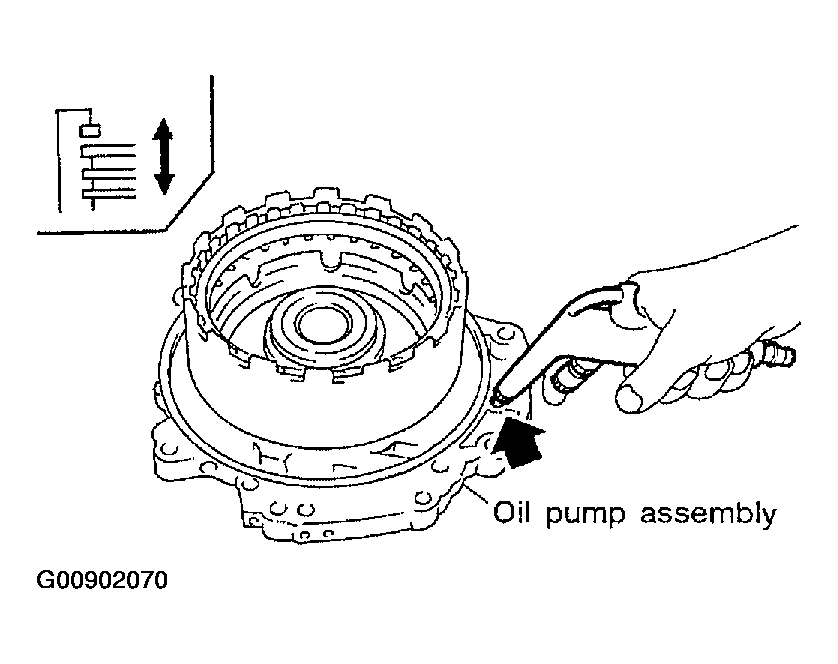 Oil pump assembly

G00902070