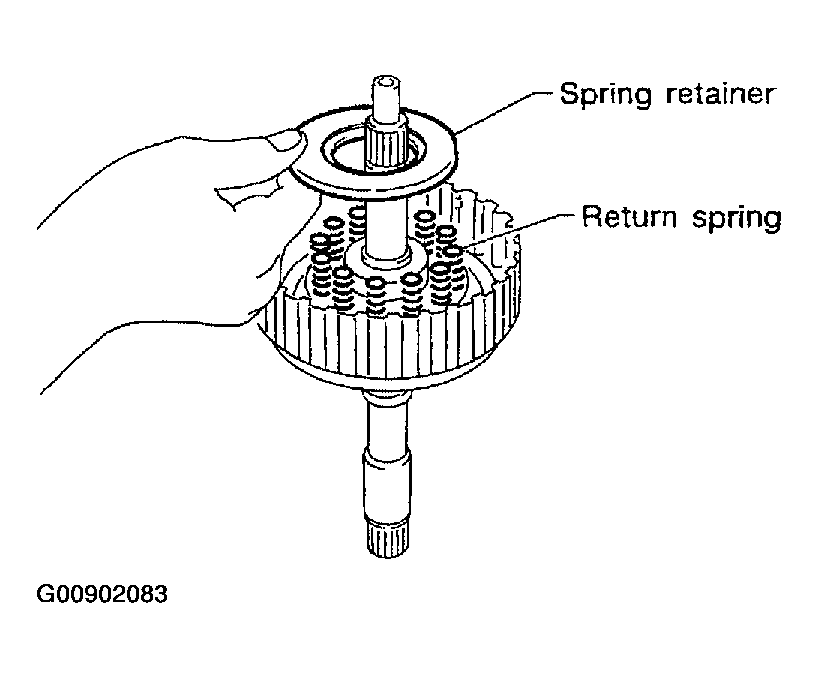 Spring retainer

Return spring

G00902083