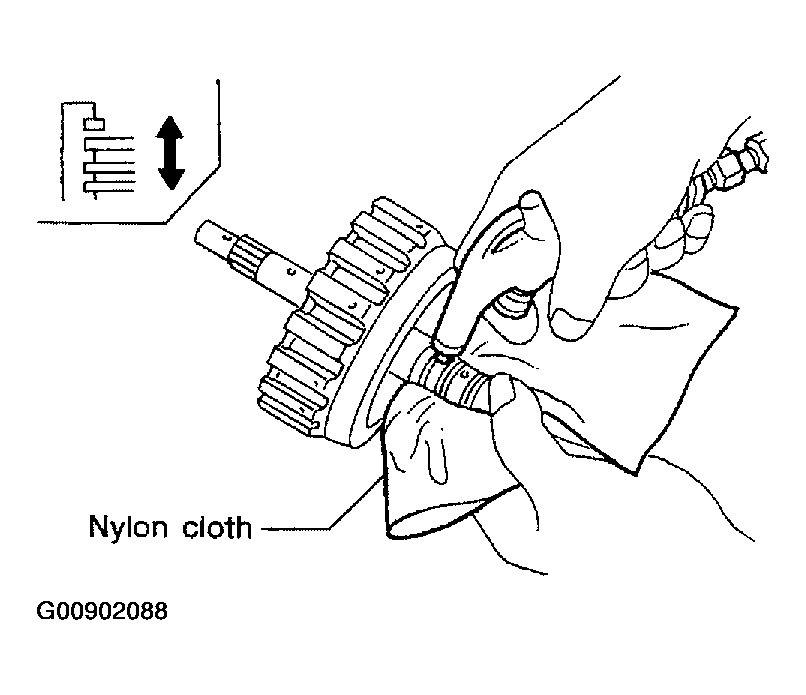 Nylon cloth

G00902088