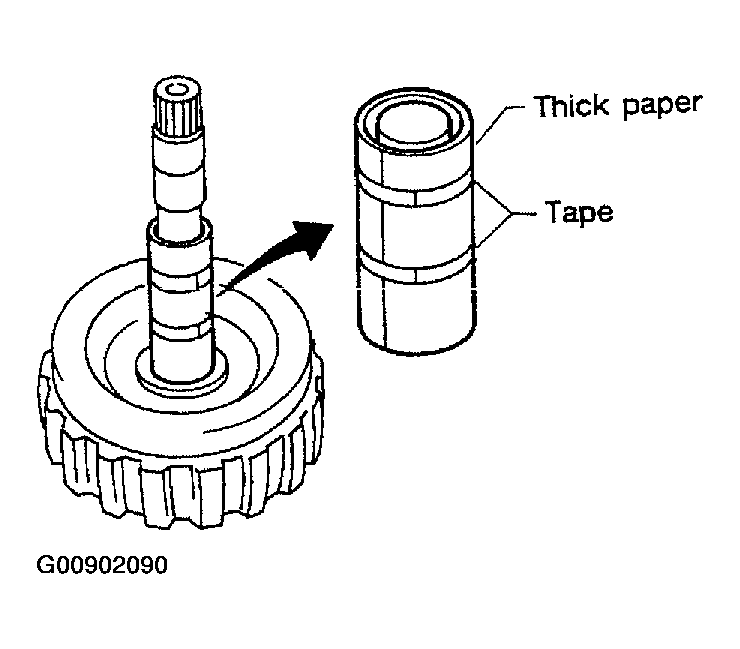 Thick paper

Tape

G00902090