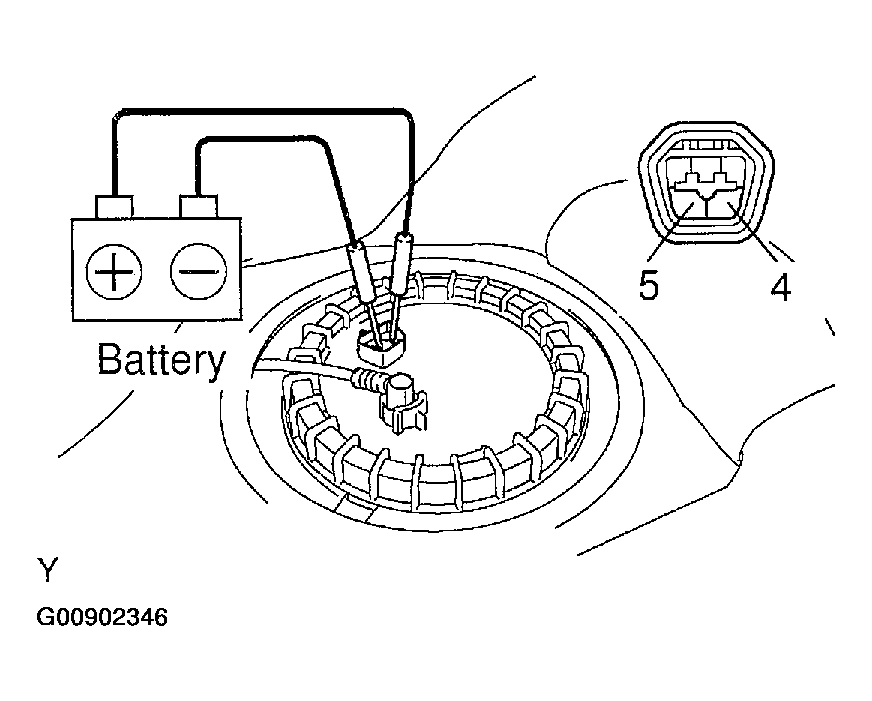 + −
Battery
5 4
Y
G00902346