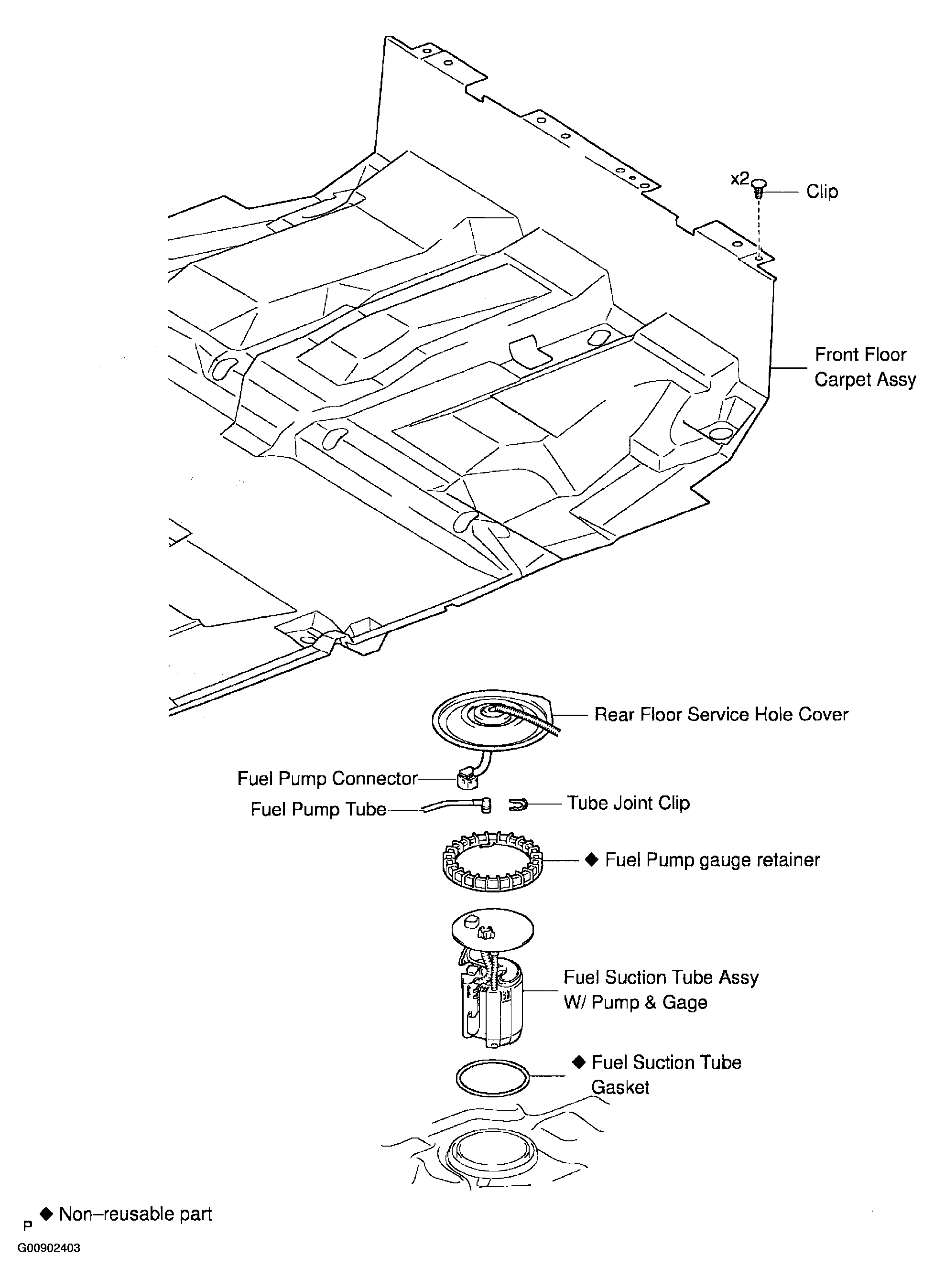 x2

Clip

Front Floor Carpet Assy

Rear Floor Service Hole Cover

Fuel Pump Connector

Fuel Pump Tube

Tube Joint Clip

◆ Fuel Pump gauge retainer

Fuel Suction Tube Assy W/ Pump & Gage

◆ Fuel Suction Tube Gasket

P ◆ Non–reusable part

G00902403