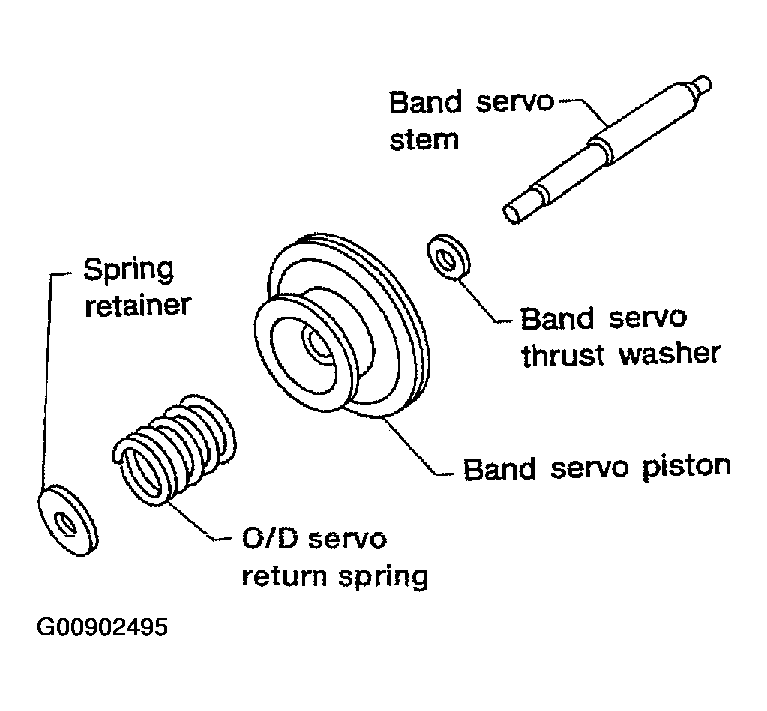 Band servo stem

Spring retainer

Band servo thrust washer

Band servo piston

O/D servo return spring

G00902495