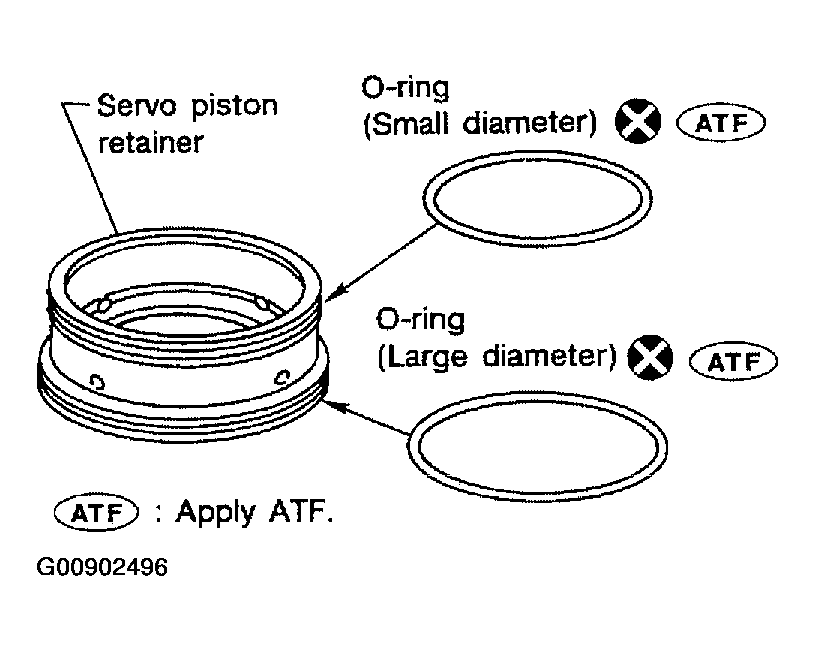 Servo piston retainer

O-ring (Small diameter) ATF

O-ring (Large diameter) ATF

ATF : Apply ATF.

G00902496