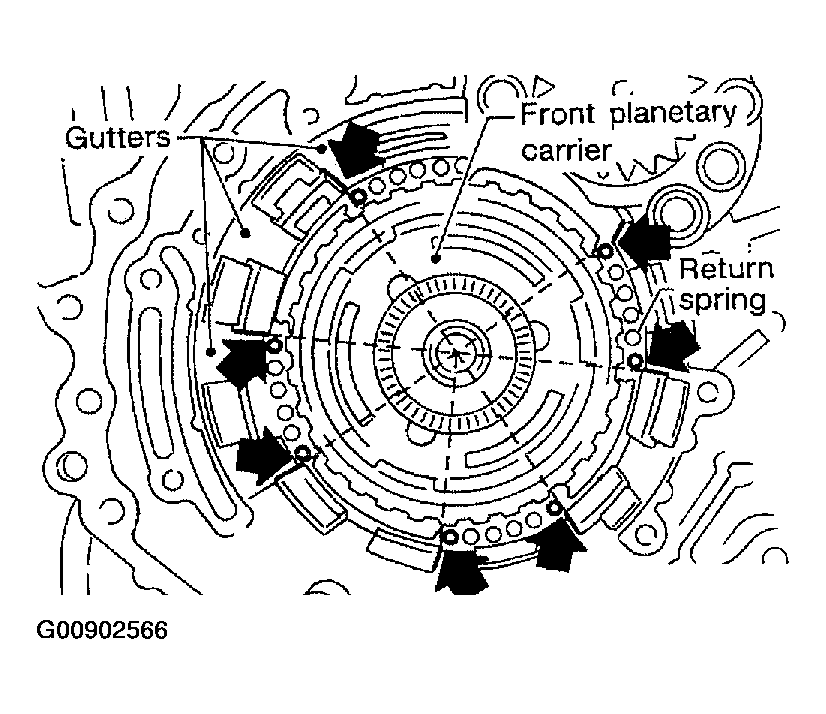 Gutters

Front planetary carrier

Return spring

G00902566