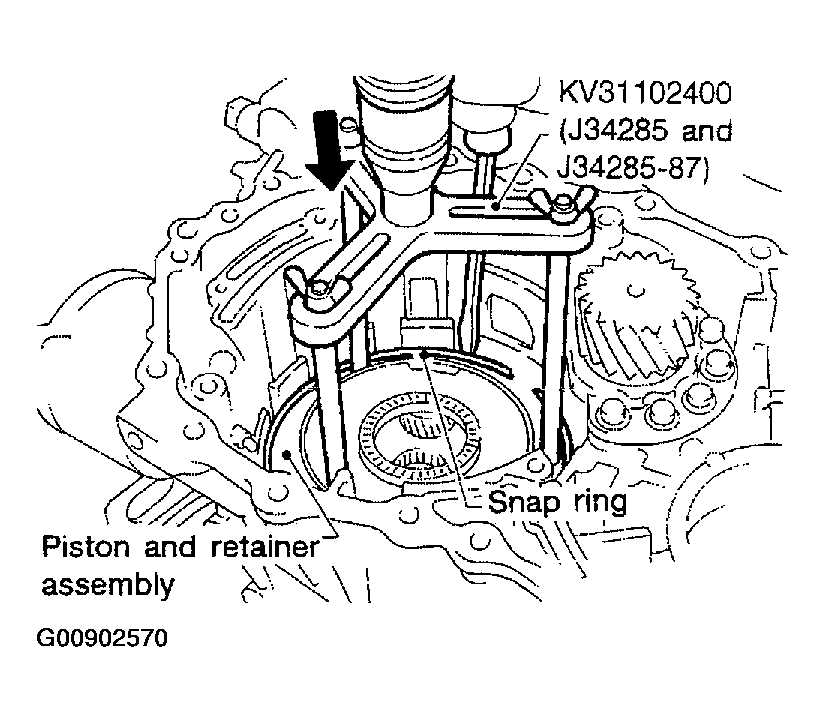 KV31102400
(J34285 and
J34285-87)

Snap ring

Piston and retainer
assembly

G00902570