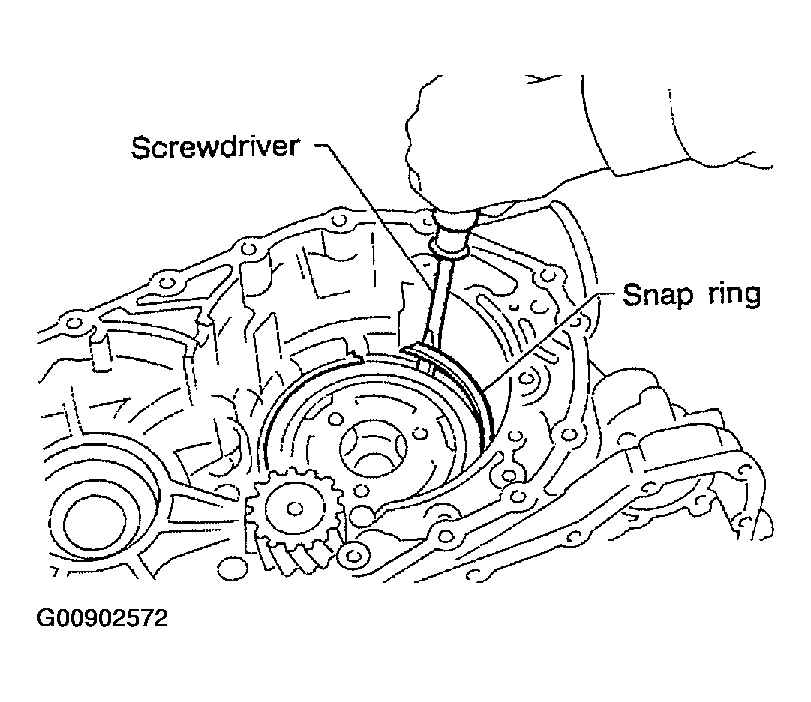 Screwdriver

Snap ring

G00902572