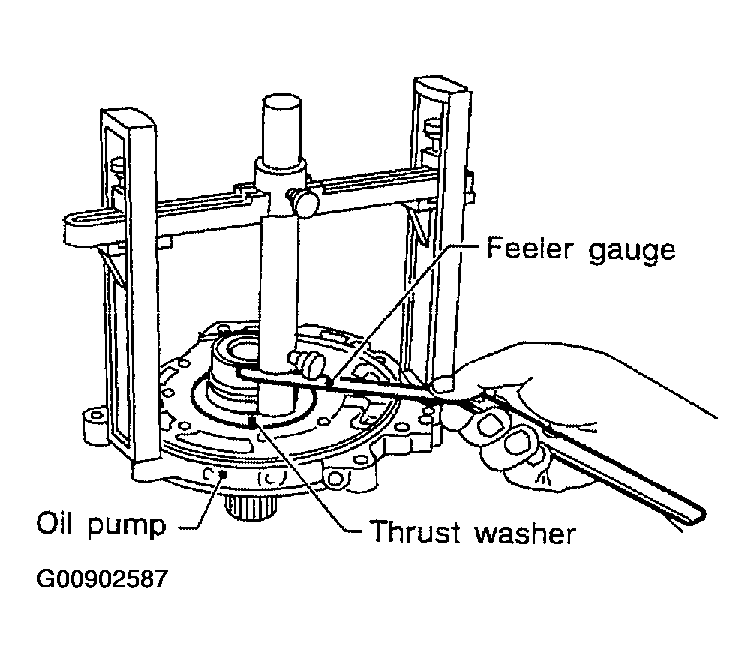 Feeler gauge

Oil pump

Thrust washer

G00902587