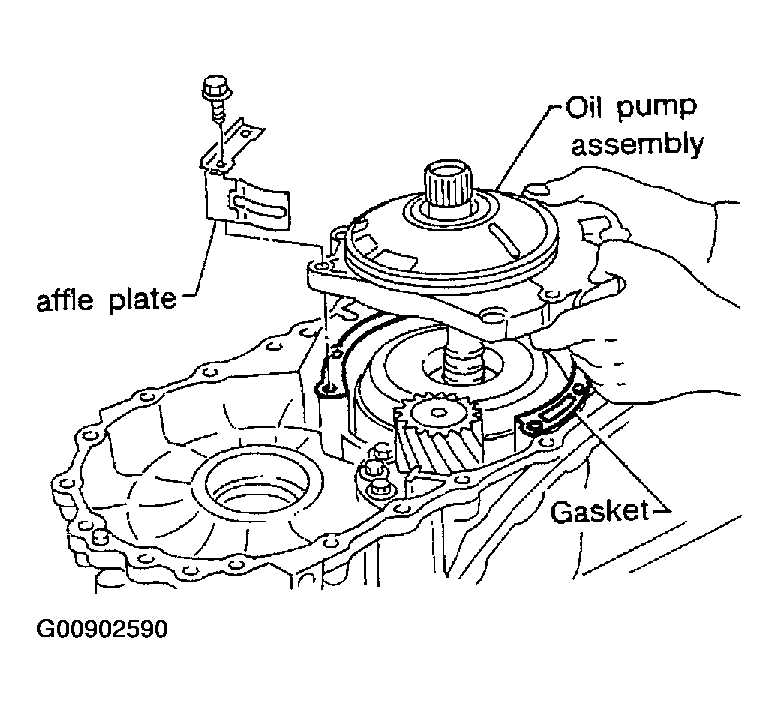 Oil pump assembly

affle plate

Gasket

G00902590