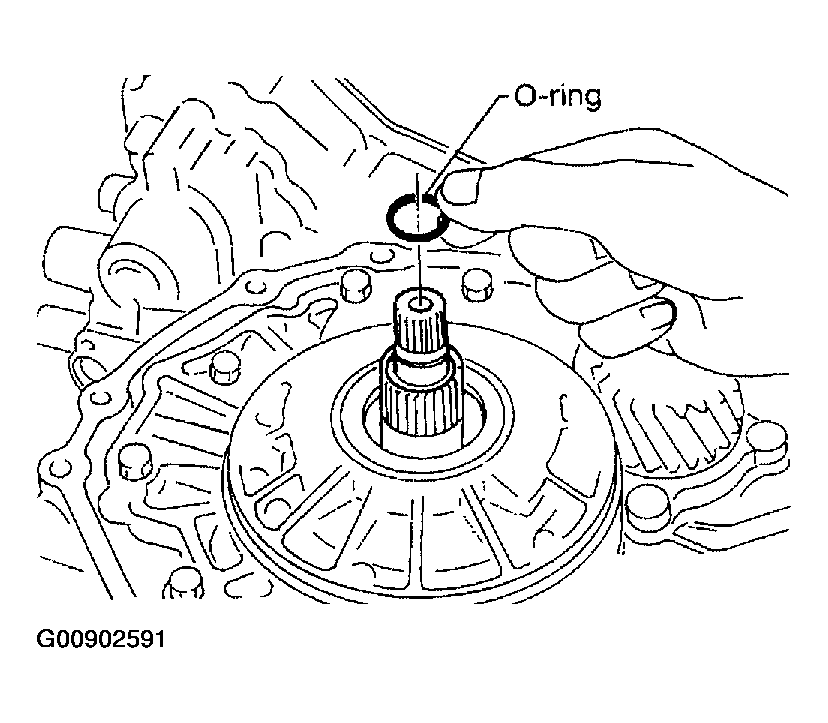 O-ring

G00902591