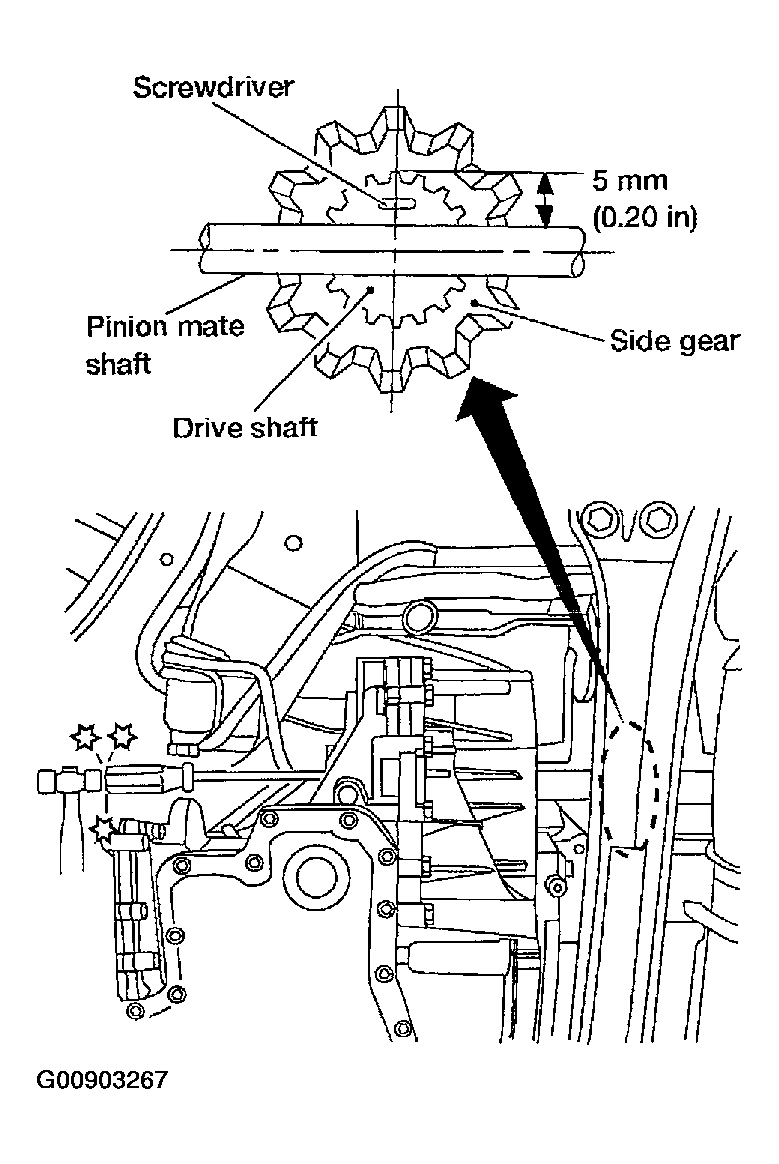 Screwdriver

5 mm
(0.20 in)

Pinion mate shaft

Side gear

Drive shaft

G00903267