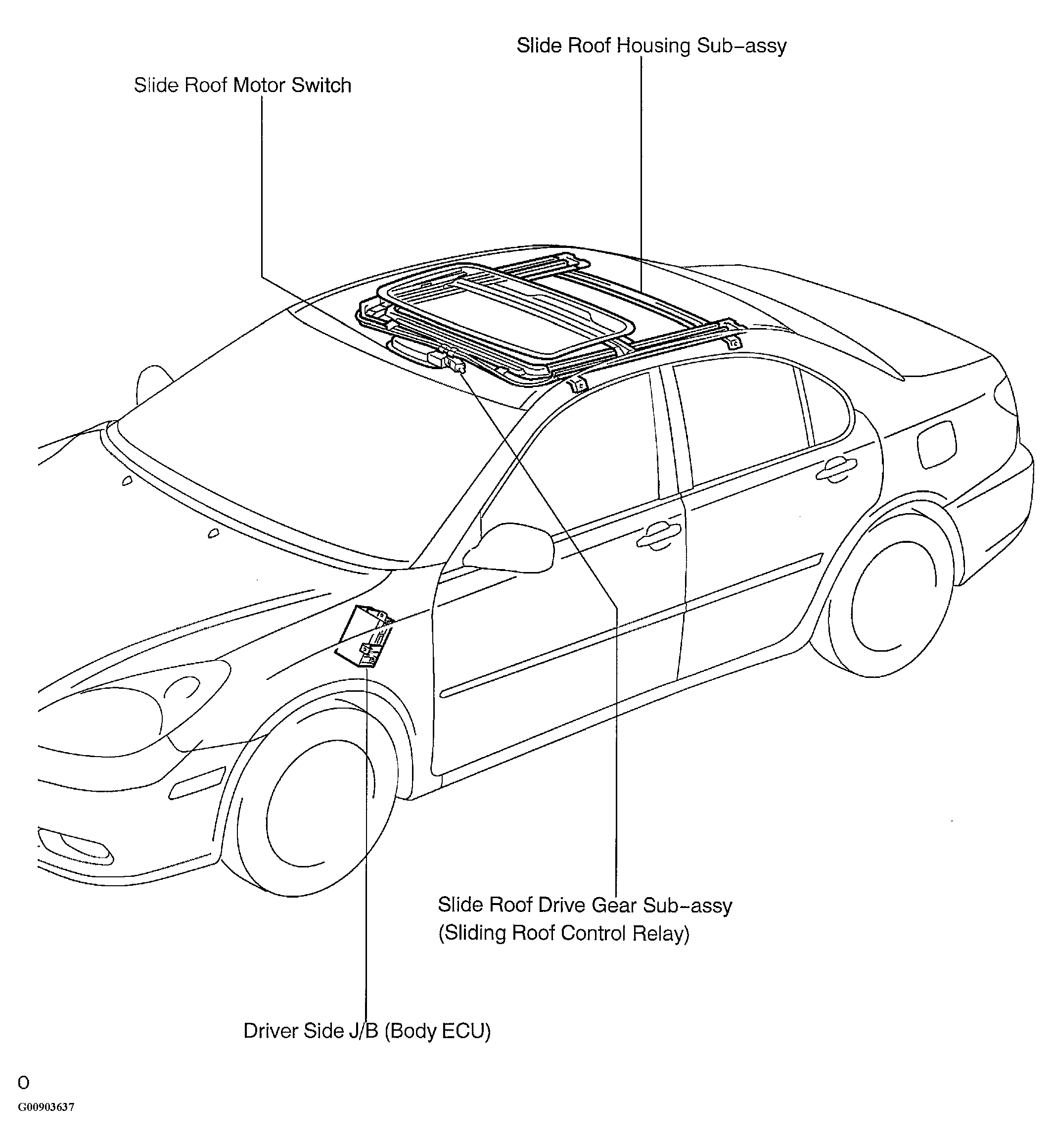 Slide Roof Housing Sub-assy

Slide Roof Motor Switch

Slide Roof Drive Gear Sub-assy
(Sliding Roof Control Relay)

Driver Side J/B (Body ECU)

O

G00903637