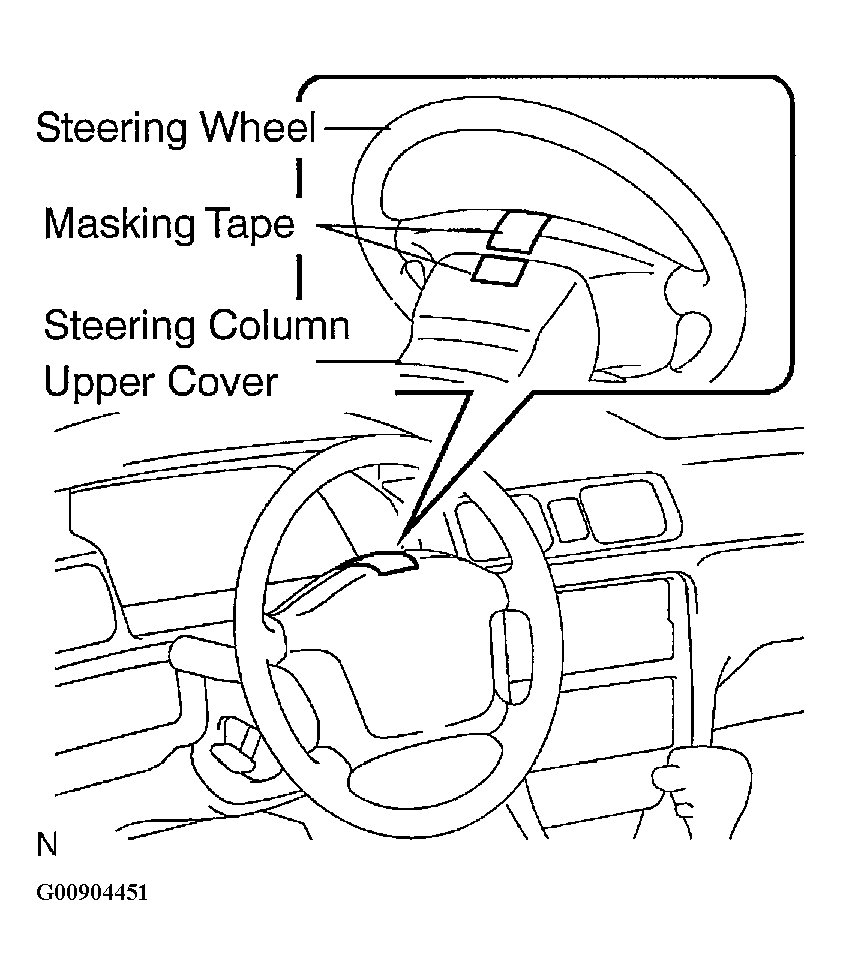 Steering Wheel

Masking Tape

Steering Column Upper Cover

N

G00904451