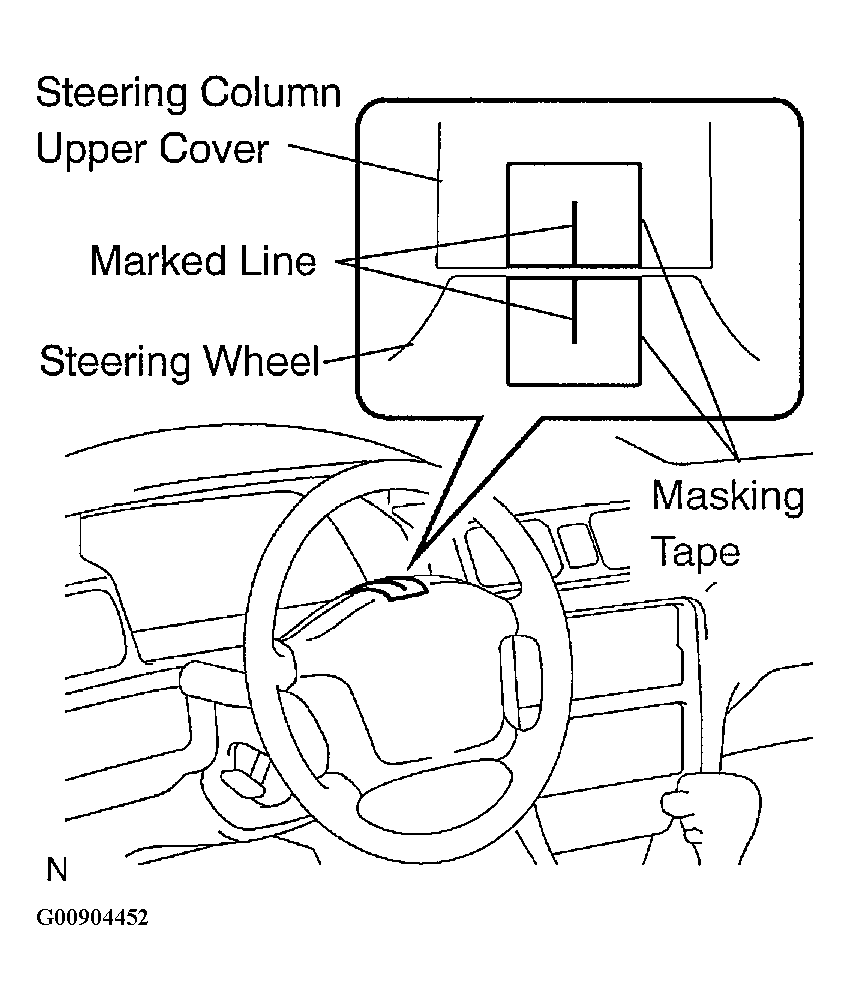 Steering Column Upper Cover

Marked Line

Steering Wheel

Masking Tape

N

G00904452