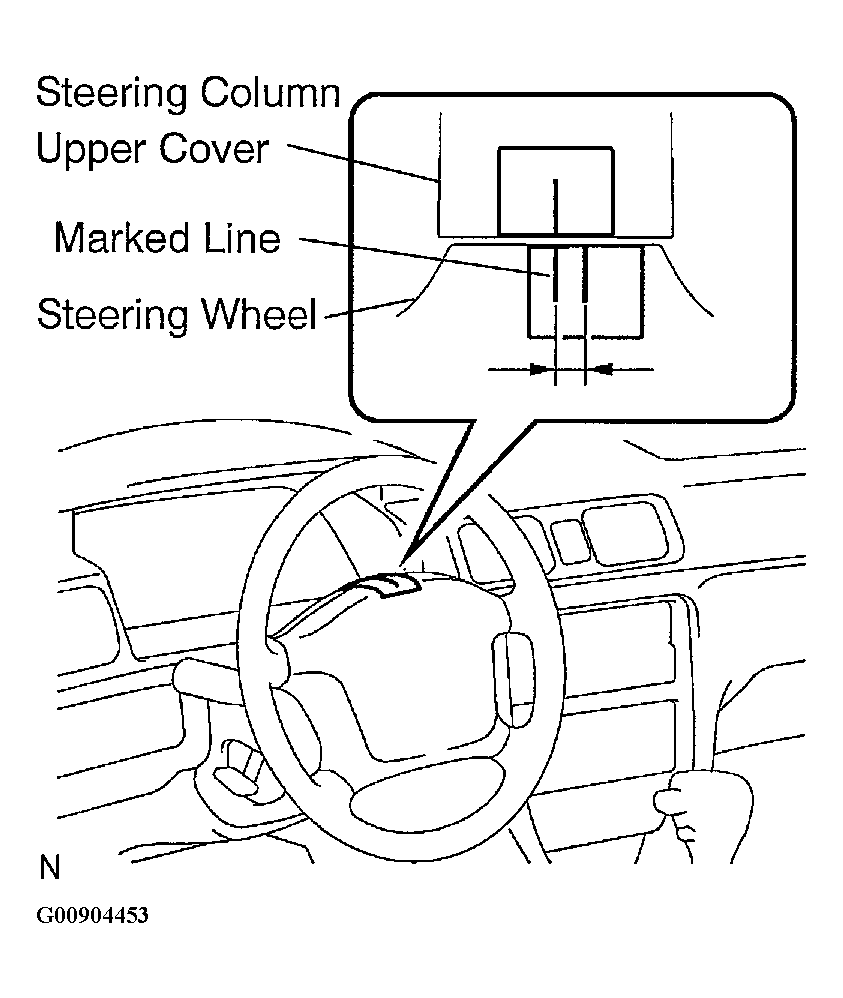 Steering Column Upper Cover

Marked Line

Steering Wheel

N

G00904453