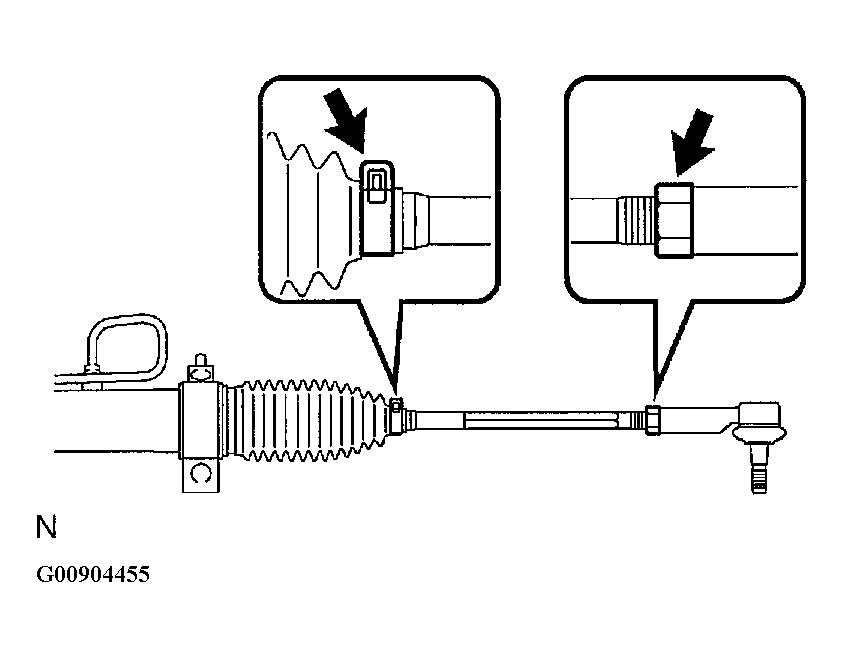 N

G00904455