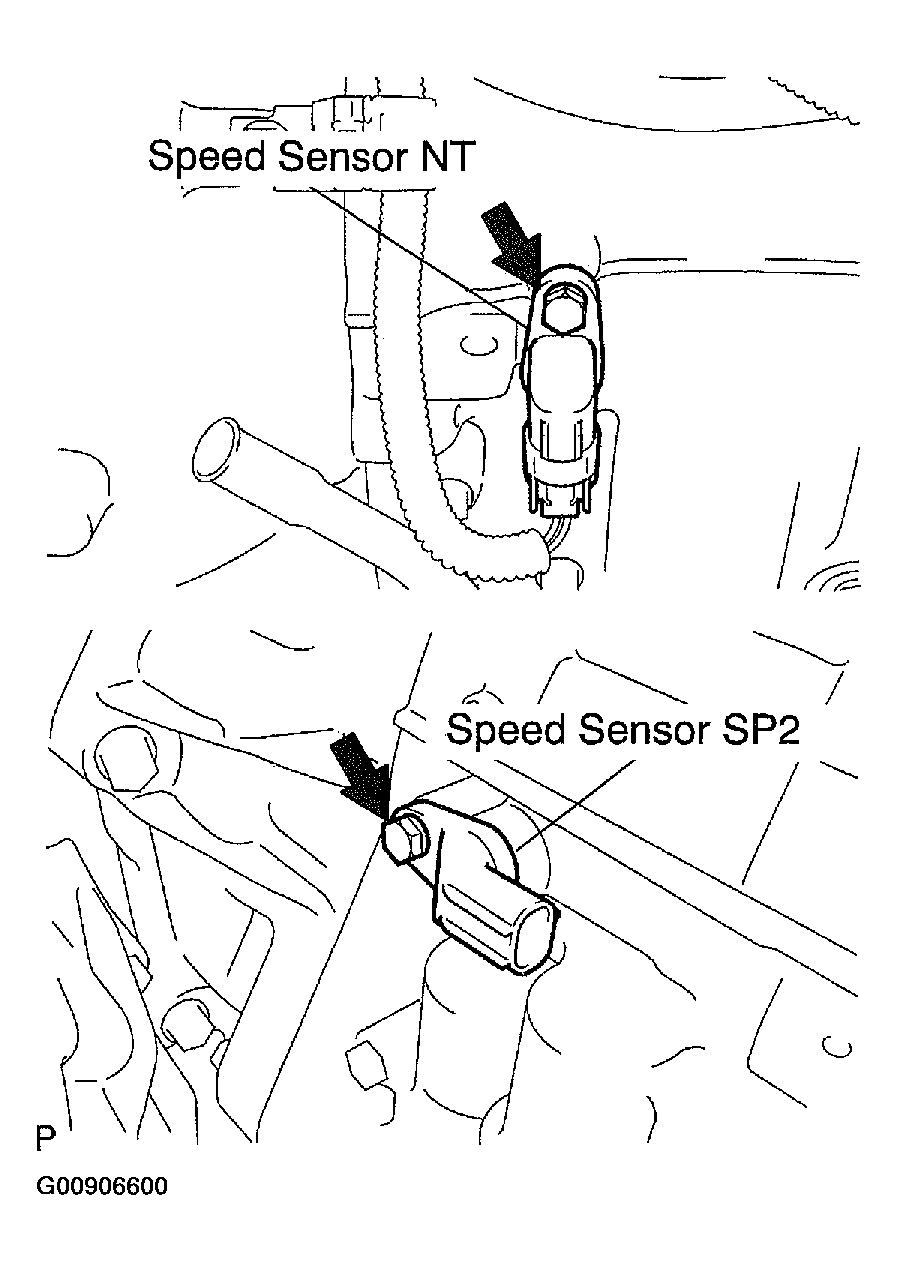 Speed Sensor NT

Speed Sensor SP2

P

G00906600