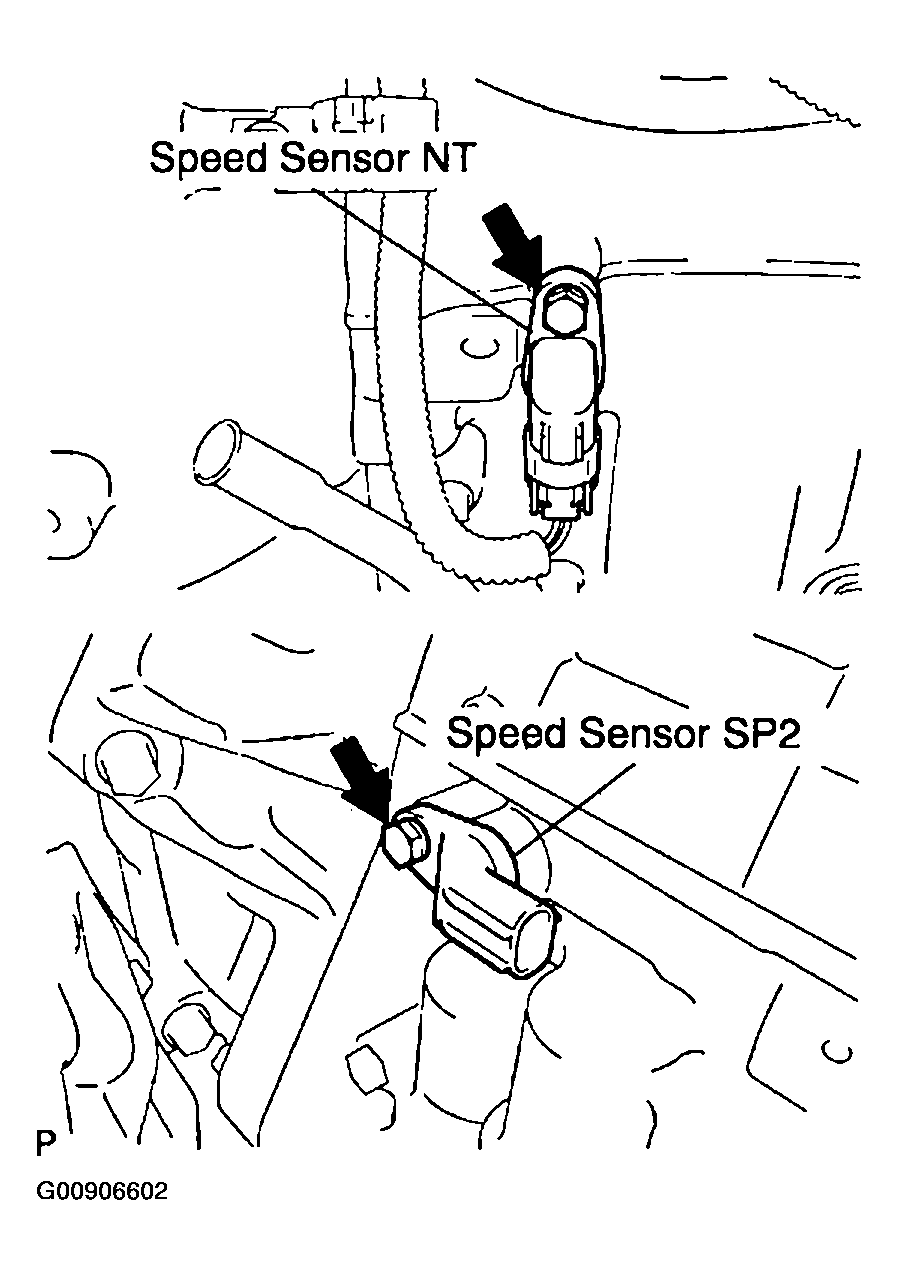 Speed Sensor NT

Speed Sensor SP2

P

G00906602