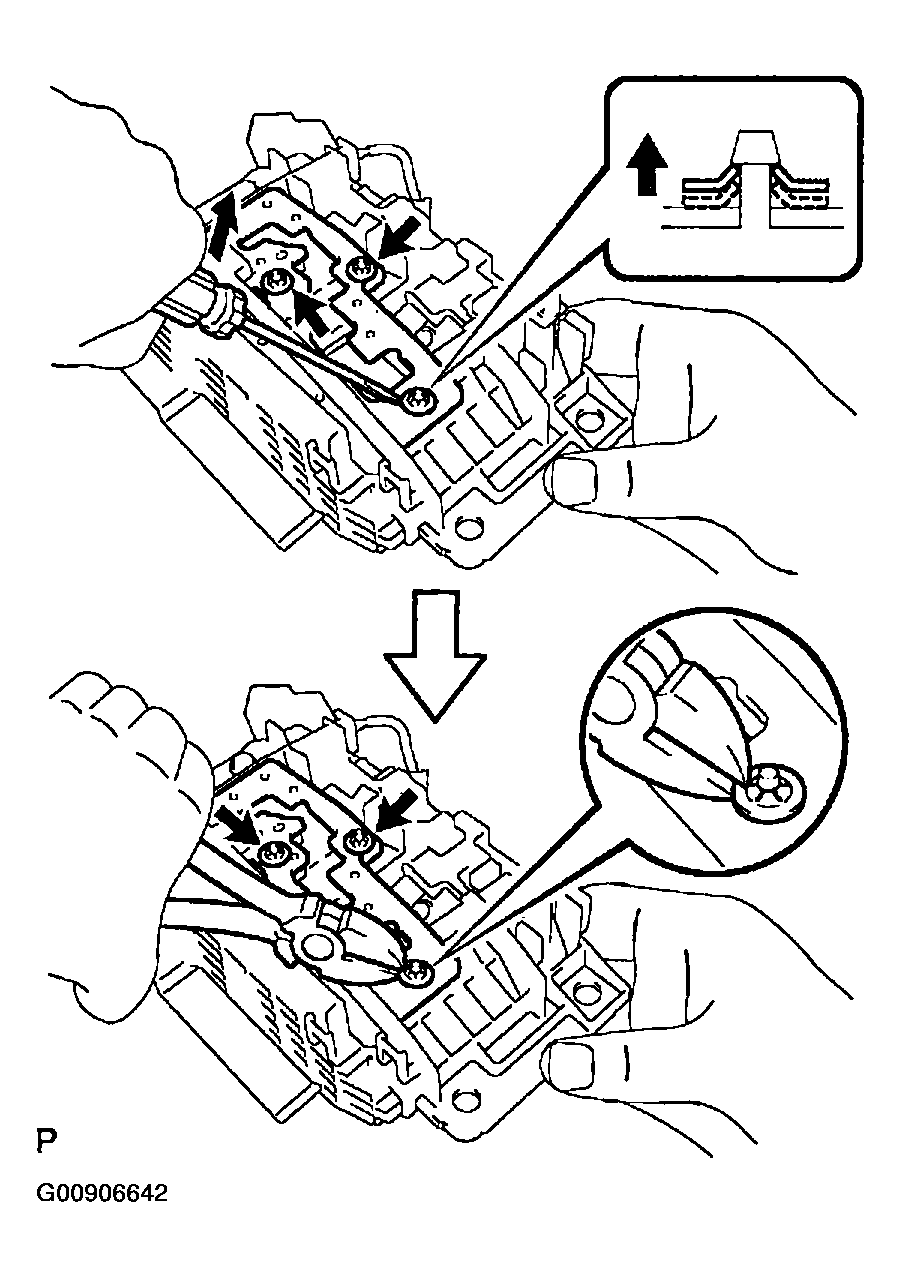 P

G00906642