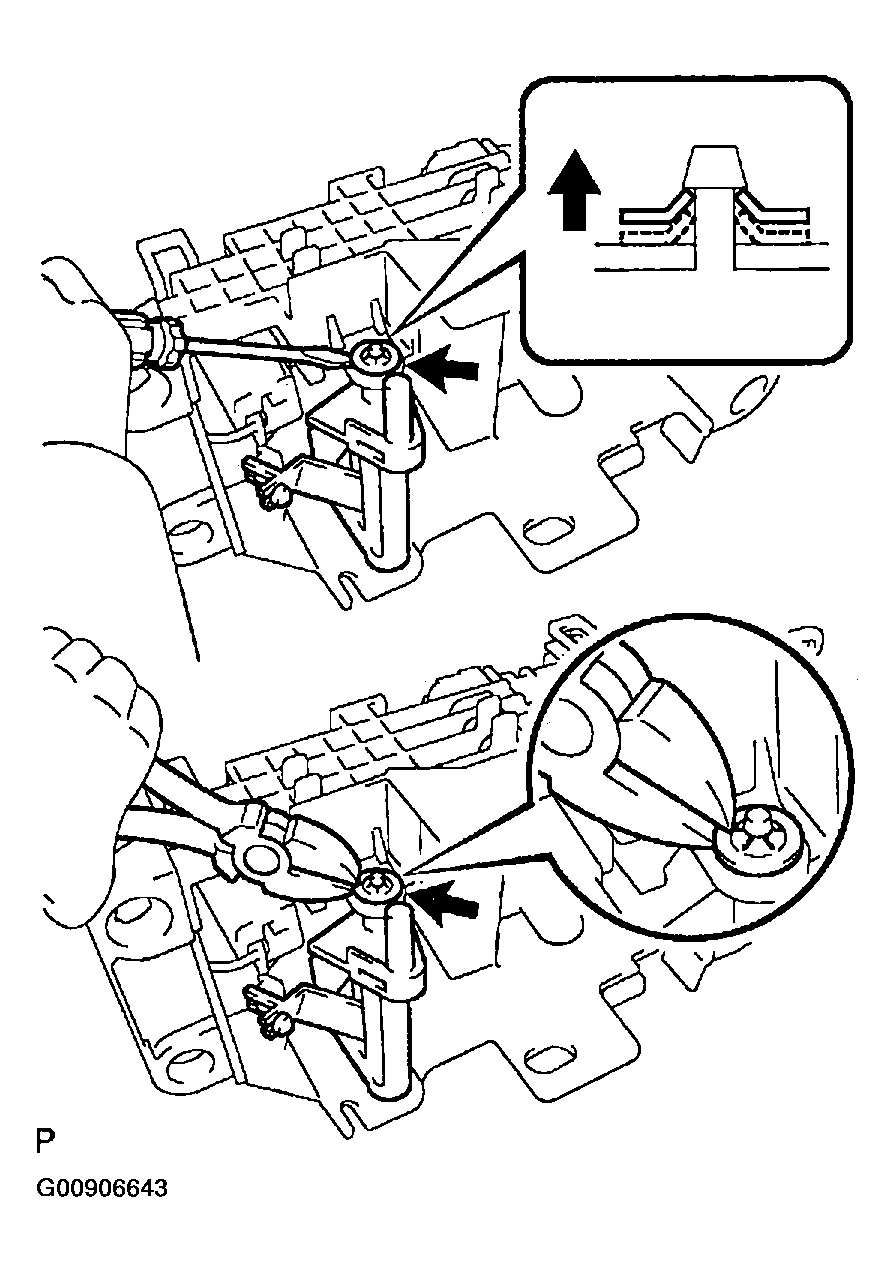 P

G00906643