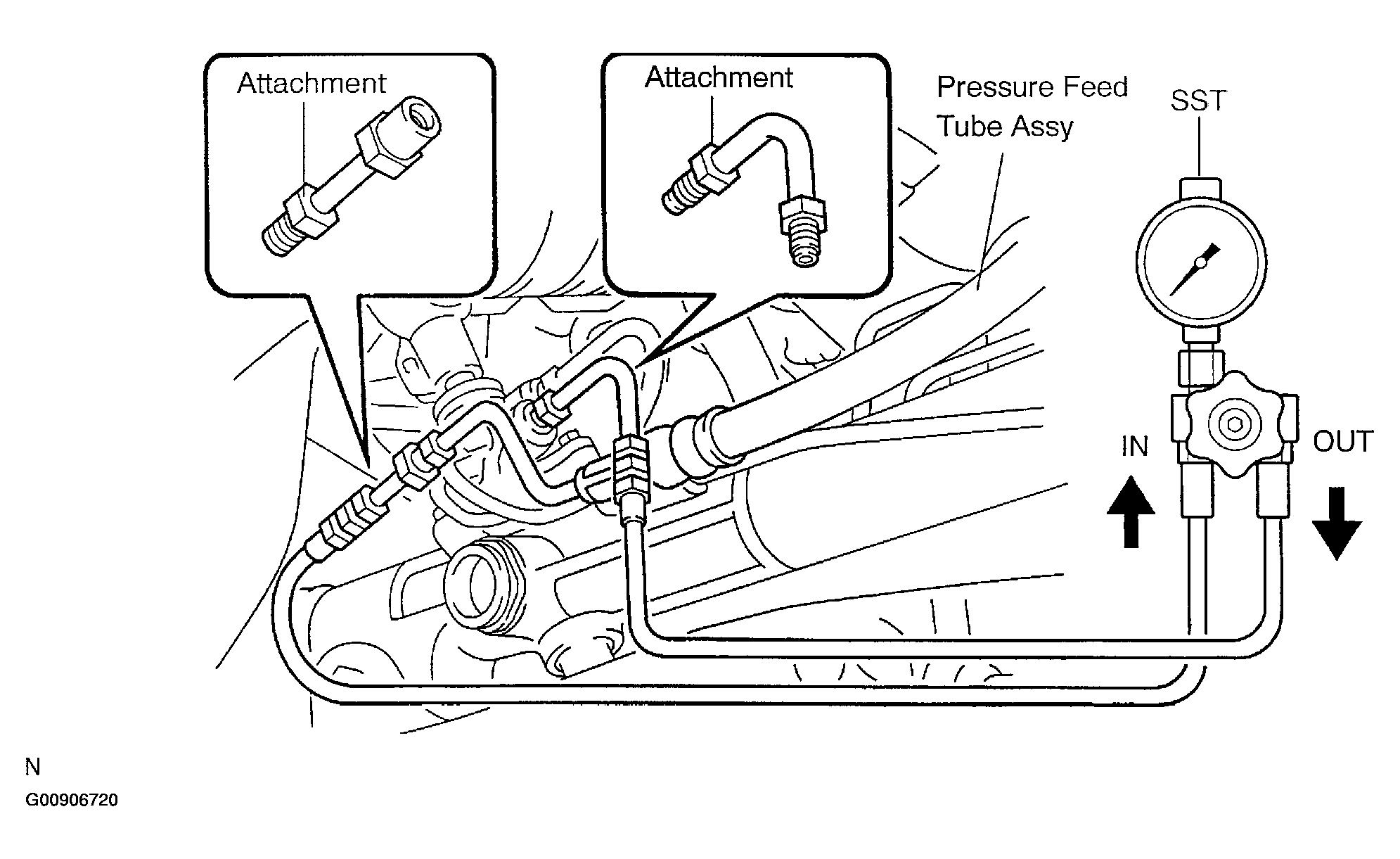 Attachment

Attachment

Pressure Feed Tube Assy

SST

IN

OUT

N

G00906720