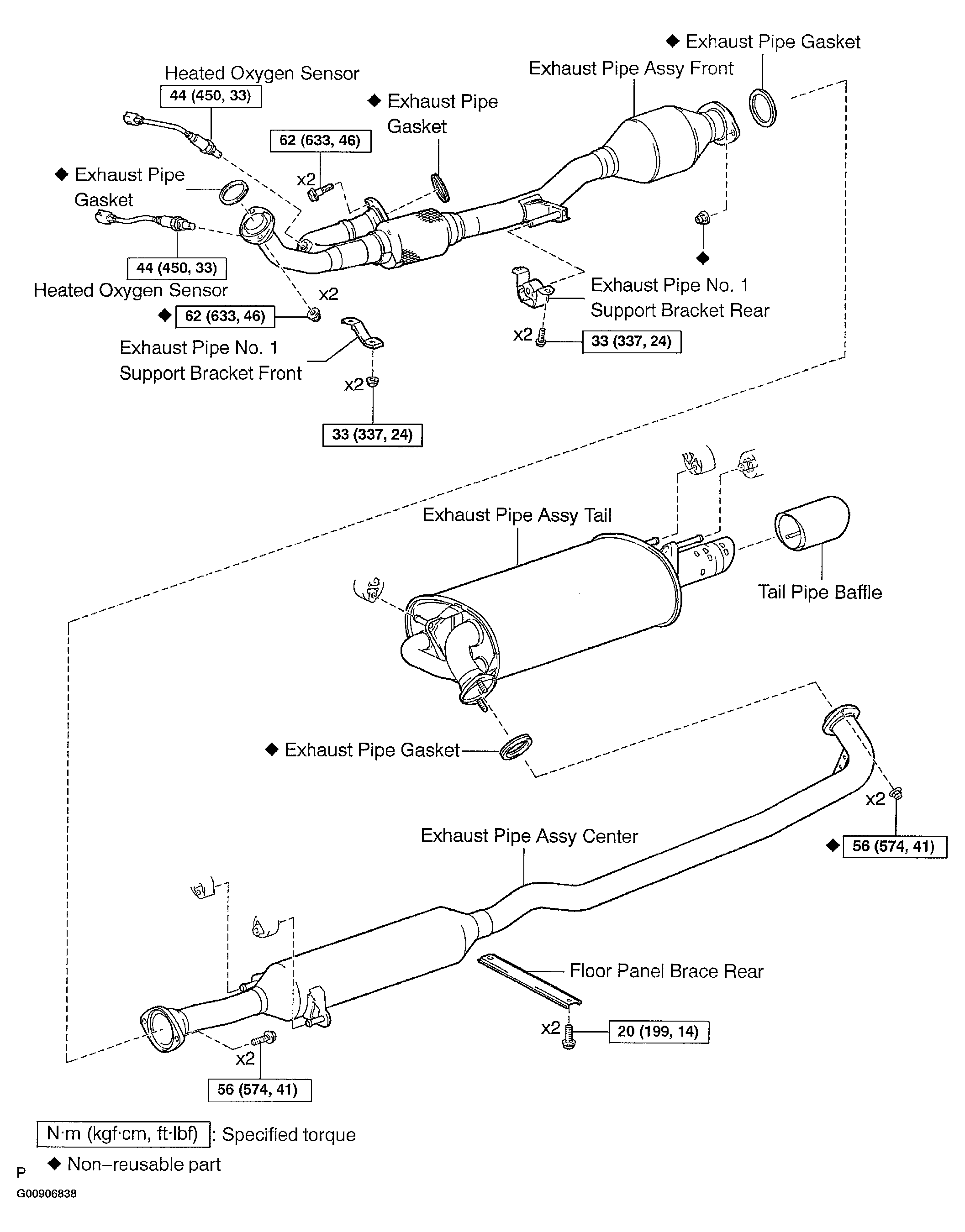 ◆ Exhaust Pipe Gasket

Exhaust Pipe Assy Front

Heated Oxygen Sensor

44 (450, 33)

◆ Exhaust Pipe Gasket

62 (633, 46)

x2

◆ Exhaust Pipe Gasket

44 (450, 33)

Heated Oxygen Sensor

x2

◆ 62 (633, 46)

◆

Exhaust Pipe No. 1 Support Bracket Rear

x2

33 (337, 24)

Exhaust Pipe No. 1 Support Bracket Front

x2

33 (337, 24)

Exhaust Pipe Assy Tail

Tail Pipe Baffle

◆ Exhaust Pipe Gasket

x2

◆ 56 (574, 41)

Exhaust Pipe Assy Center

Floor Panel Brace Rear

x2

20 (199, 14)

x2

56 (574, 41)

N·m (kgf·cm, ft·lbf) : Specified torque

◆ Non–reusable part

P

G00906838