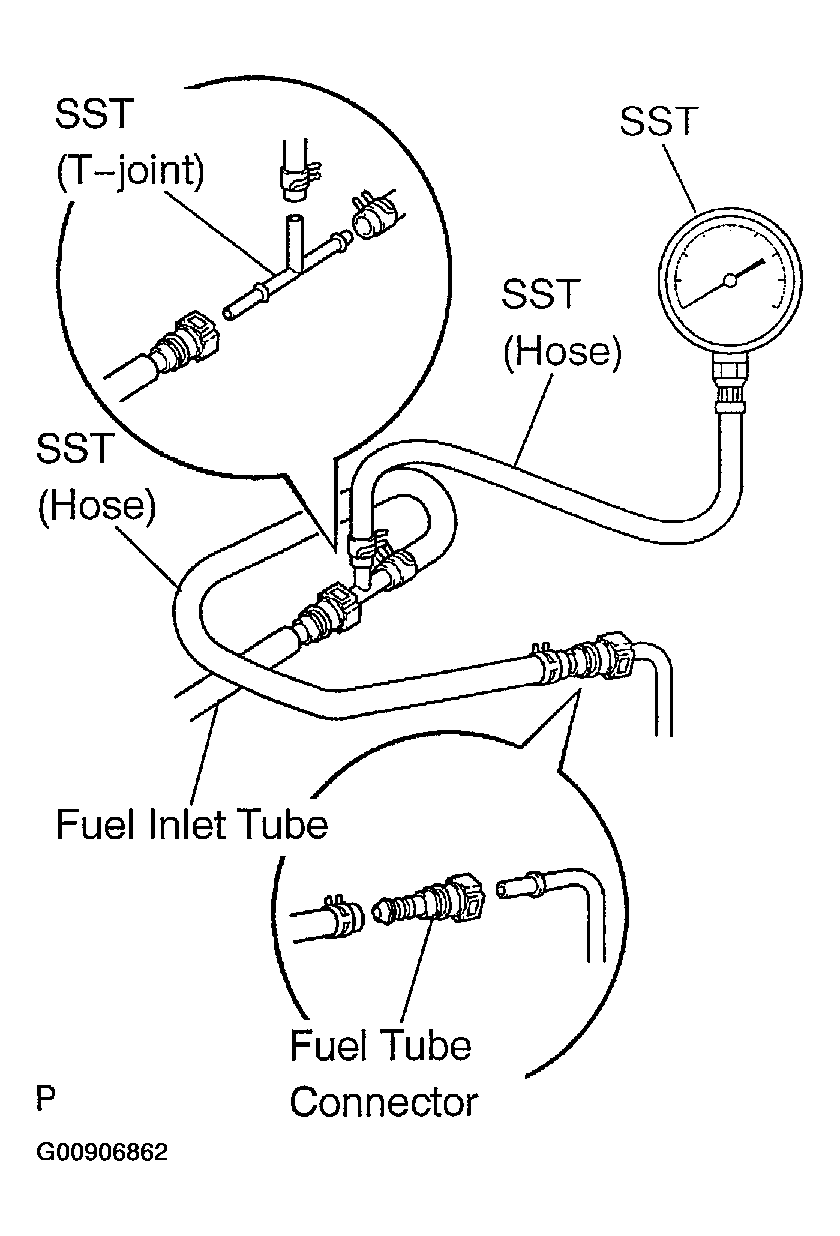 SST
(T–joint)

SST

SST
(Hose)

SST
(Hose)

Fuel Inlet Tube

Fuel Tube
Connector

P

G00906862