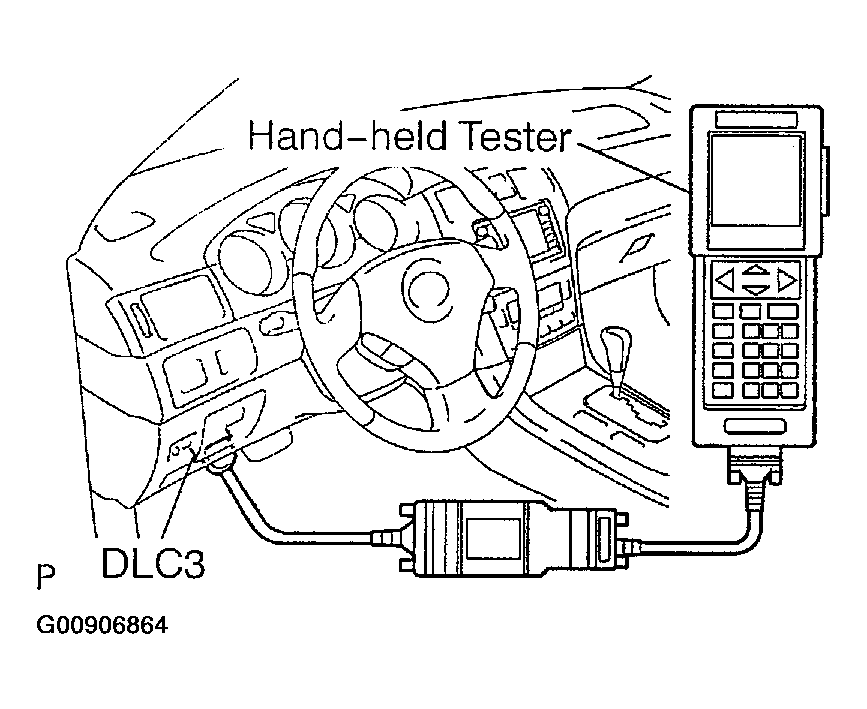 Hand-held Tester

P DLC3

G00906864