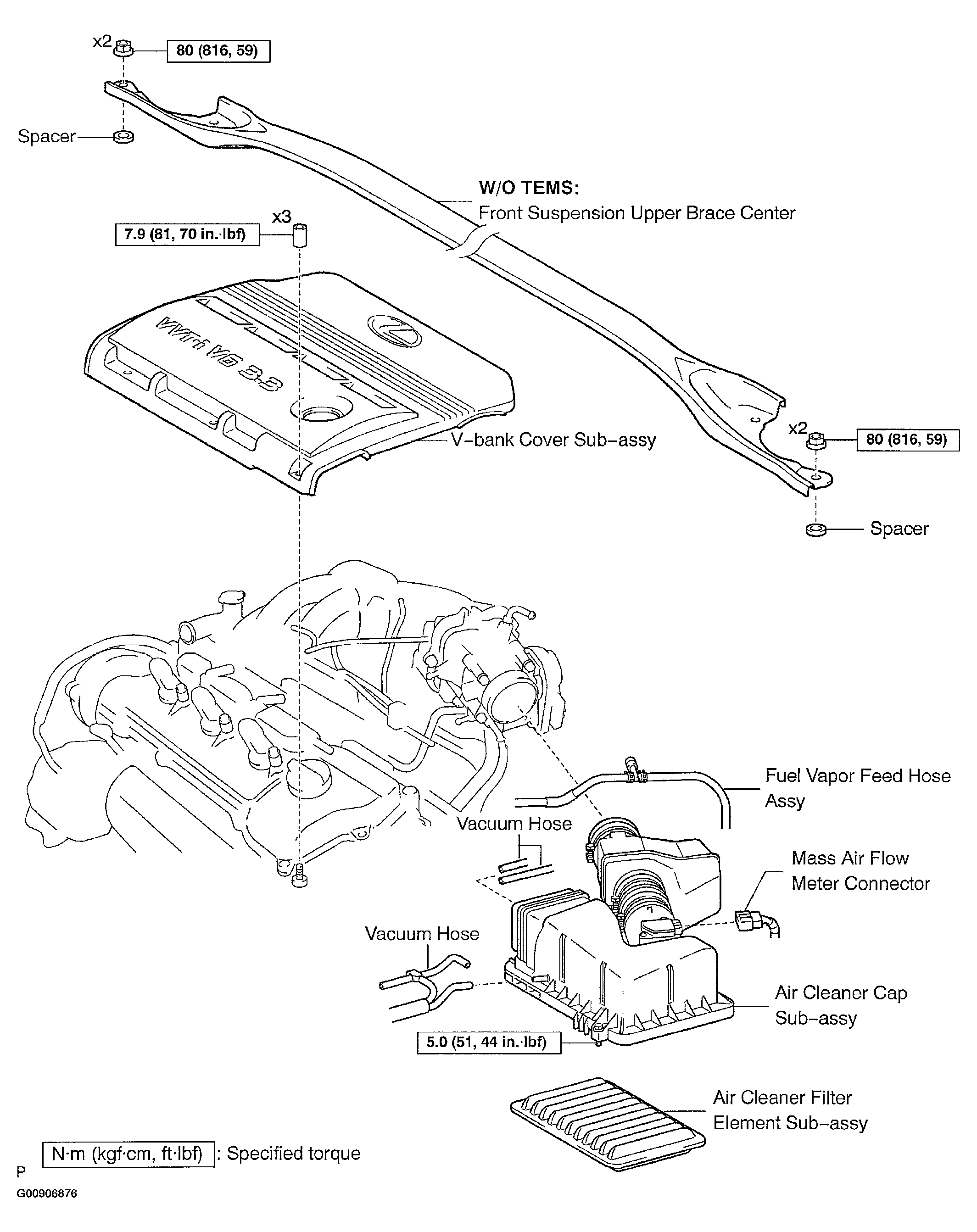 x2
80 (816, 59)

Spacer

W/O TEMS:
Front Suspension Upper Brace Center

x3
7.9 (81, 70 in.·lbf)

VVT-i V6 3.3

V-bank Cover Sub-assy

x2
80 (816, 59)

Spacer

Fuel Vapor Feed Hose Assy

Vacuum Hose

Mass Air Flow Meter Connector

Vacuum Hose

Air Cleaner Cap Sub-assy

5.0 (51, 44 in.·lbf)

Air Cleaner Filter Element Sub-assy

N·m (kgf·cm, ft·lbf) : Specified torque

P

G00906876