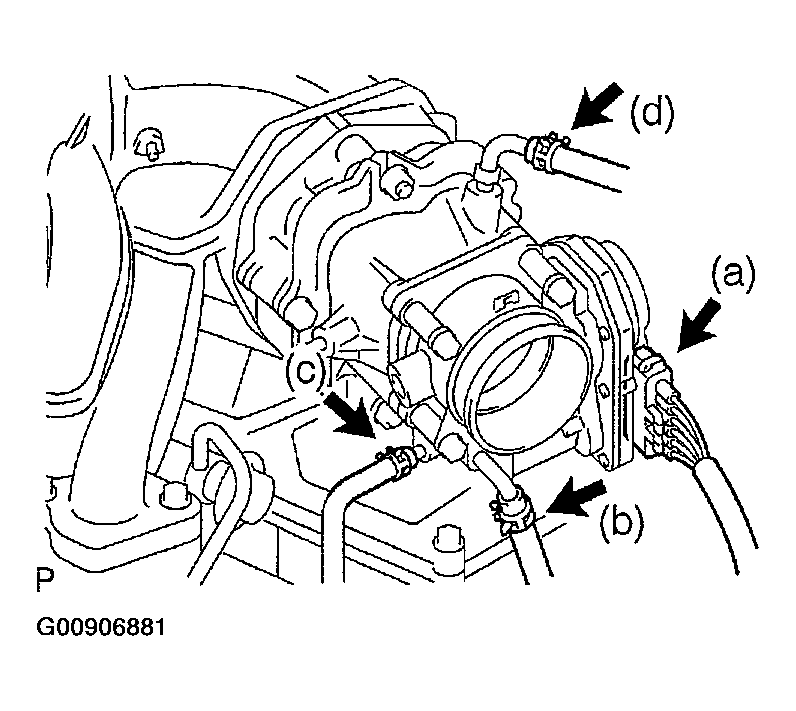 (d)

(a)

(c)

(b)

P

G00906881