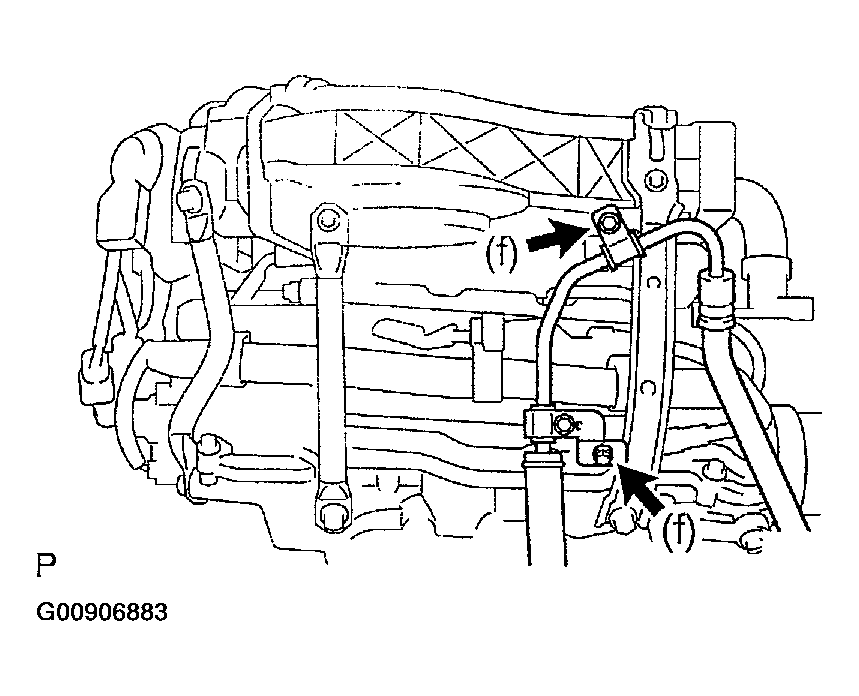 (f)

(f)

P

G00906883