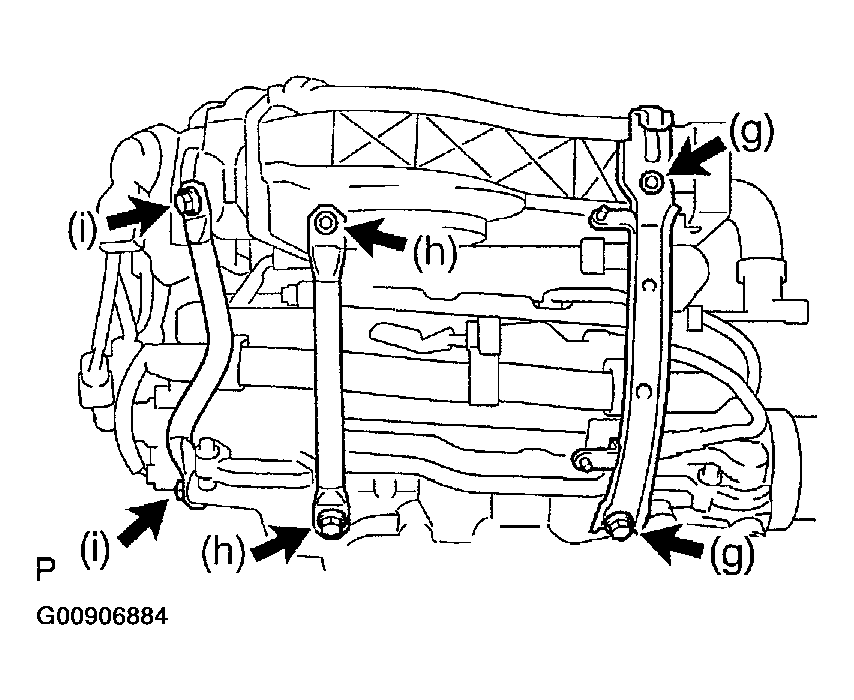 (g)
(i)
(h)
(i)
(h)
(g)
P
G00906884