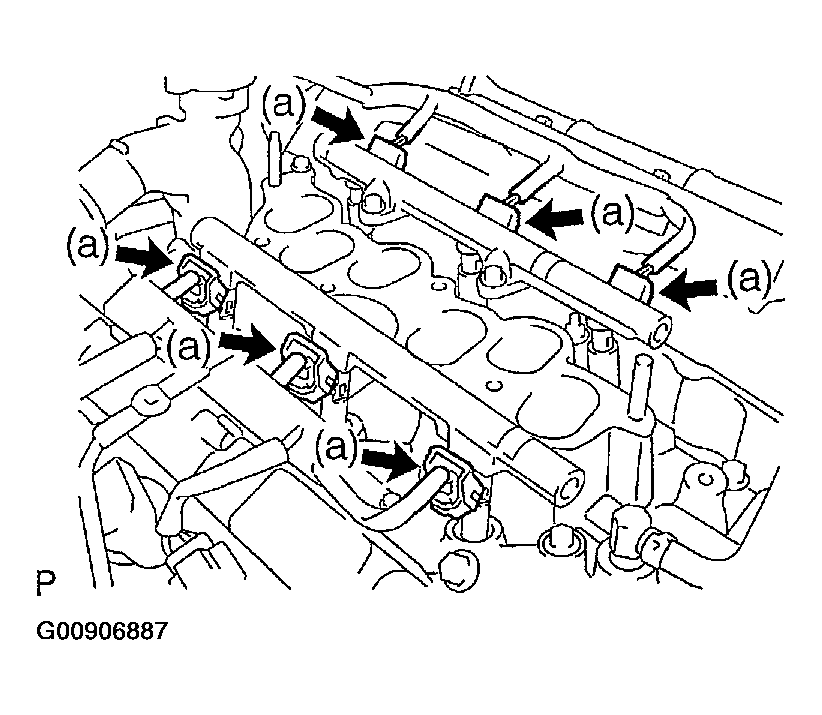 (a)
(a)
(a)
(a)
(a)
(a)
P
G00906887