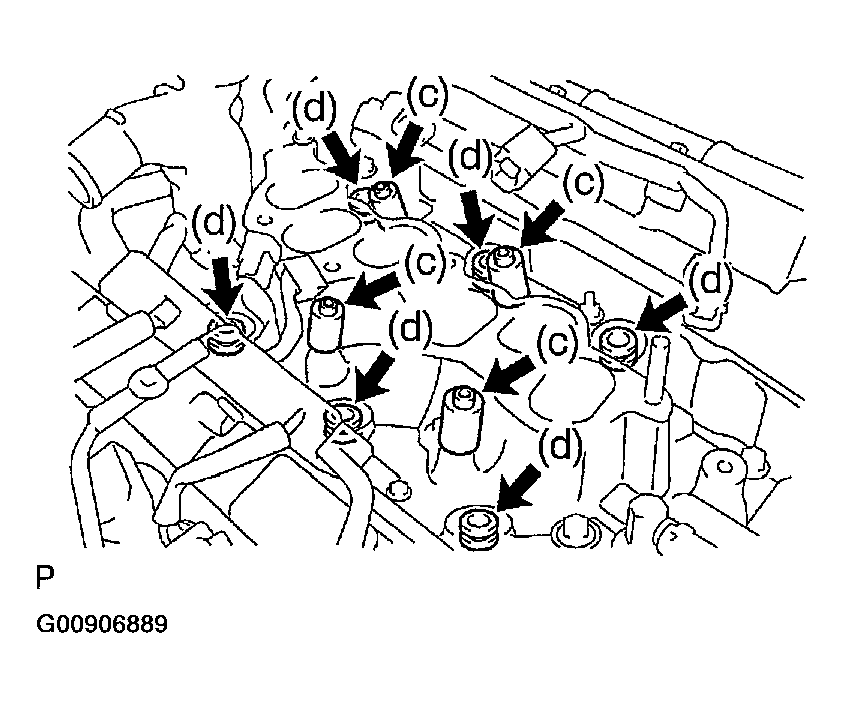 (d)
(c)
(d)
(c)
(d)
(c)
(d)
(d)
(c)
(d)

P

G00906889