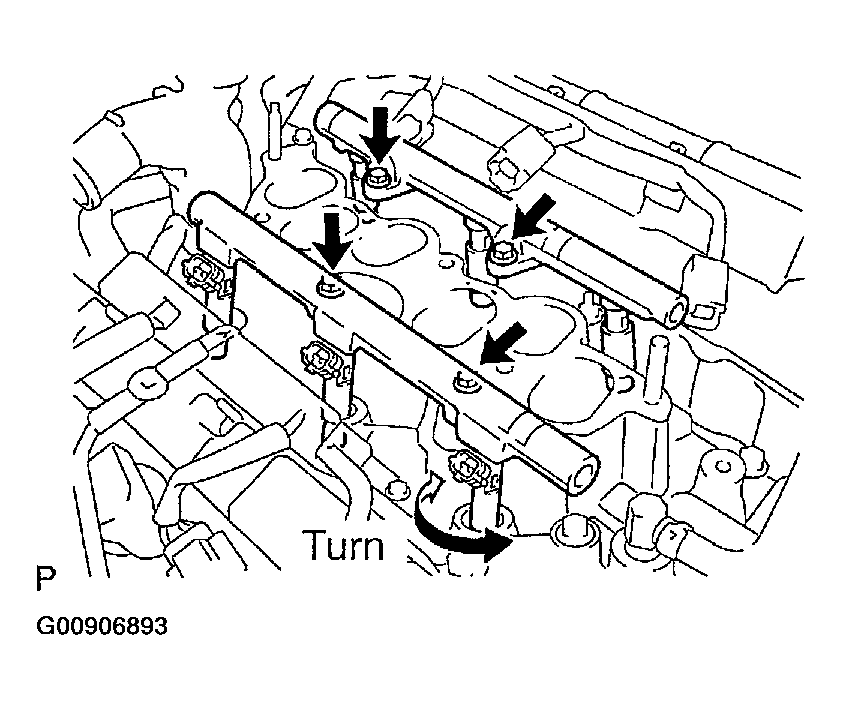 Turn

P

G00906893