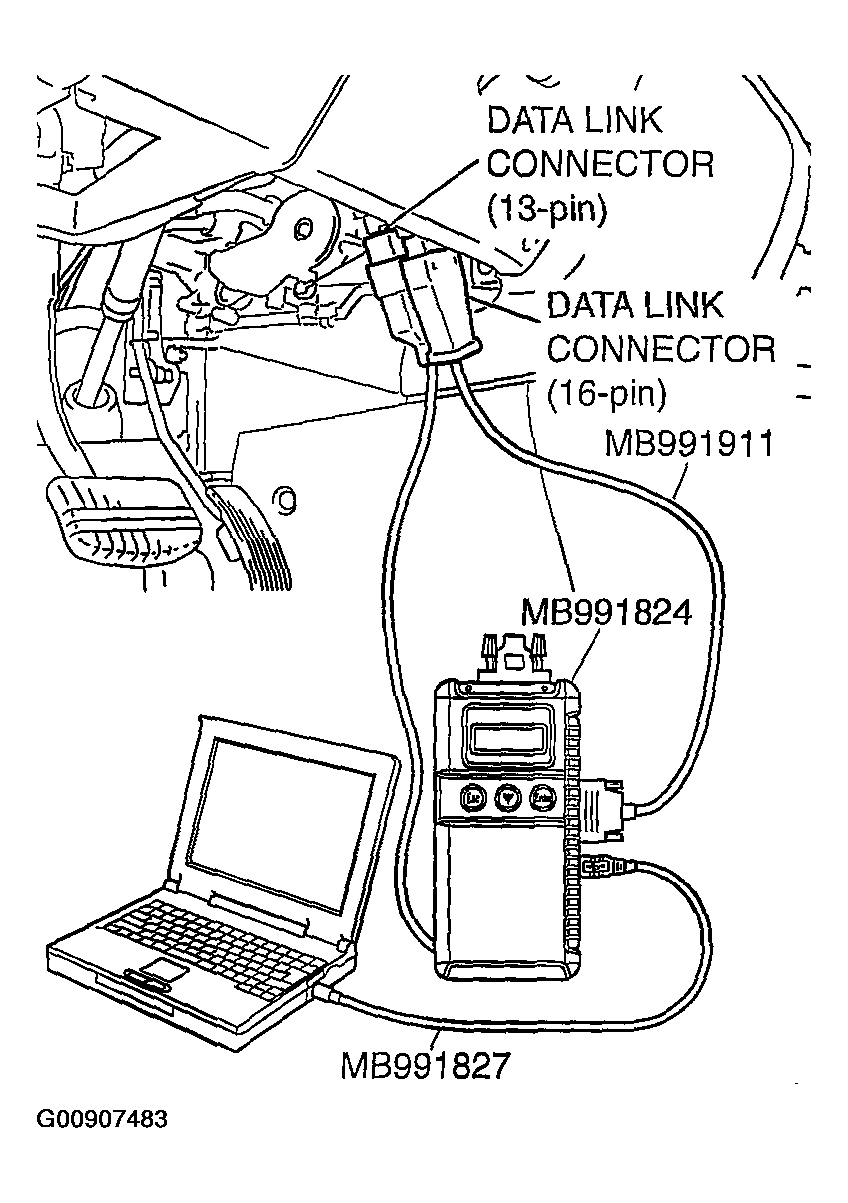 DATA LINK CONNECTOR (13-pin)

DATA LINK CONNECTOR (16-pin)

MB991911

MB991824

MB991827

G00907483