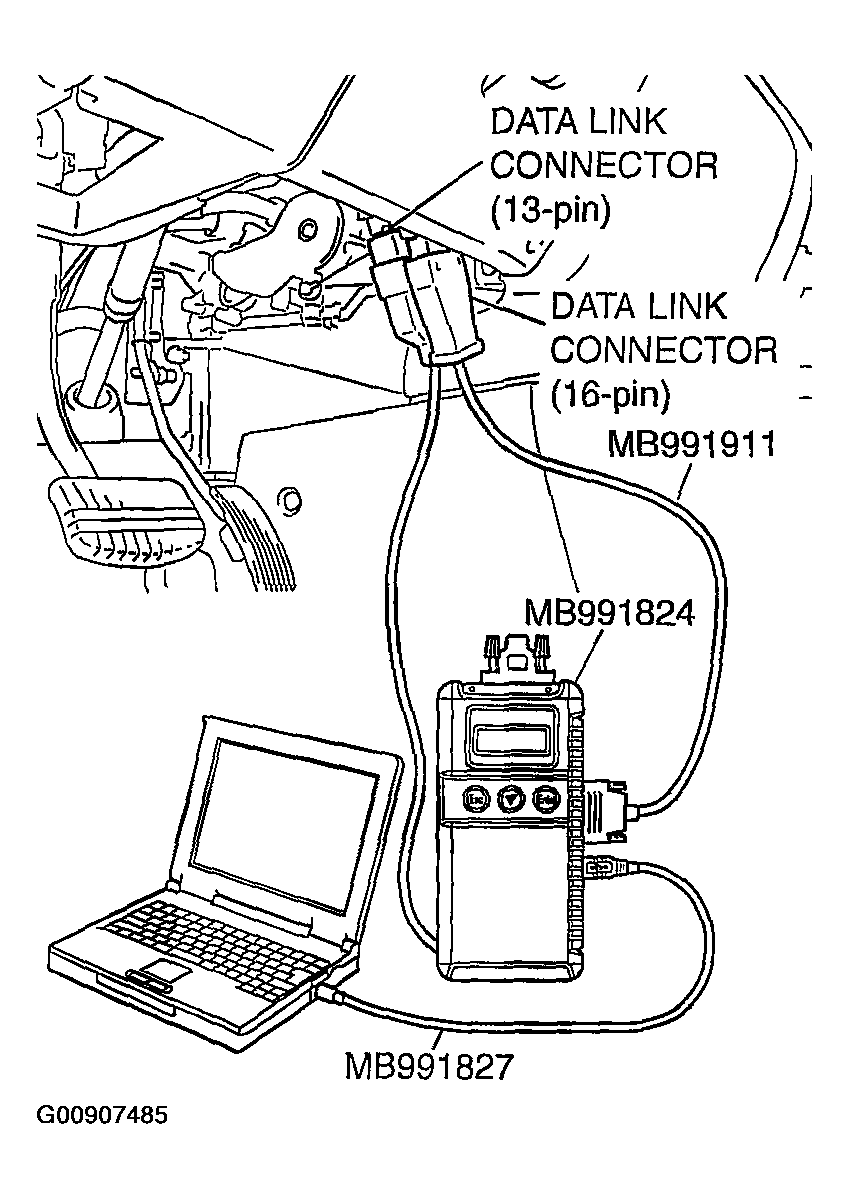 DATA LINK CONNECTOR (13-pin)

DATA LINK CONNECTOR (16-pin)

MB991911

MB991824

MB991827

G00907485