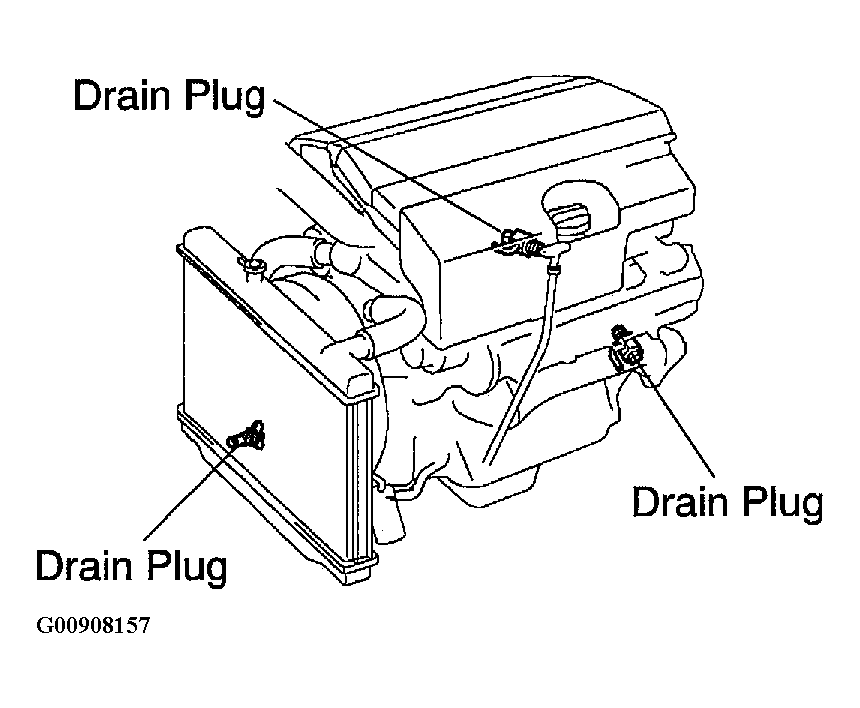 Drain Plug

Drain Plug

Drain Plug

G00908157