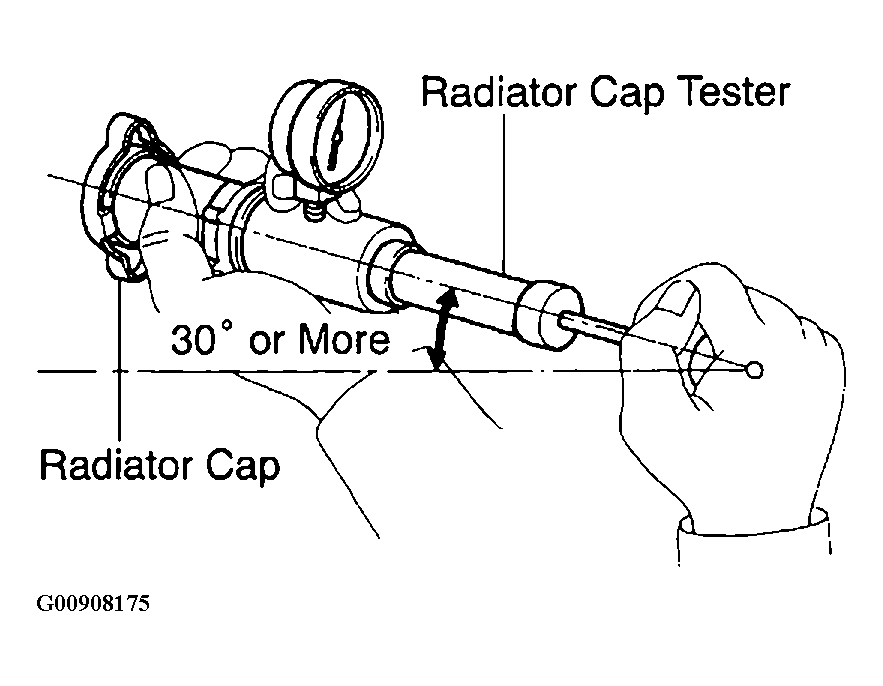 Radiator Cap Tester

30° or More

Radiator Cap

G00908175